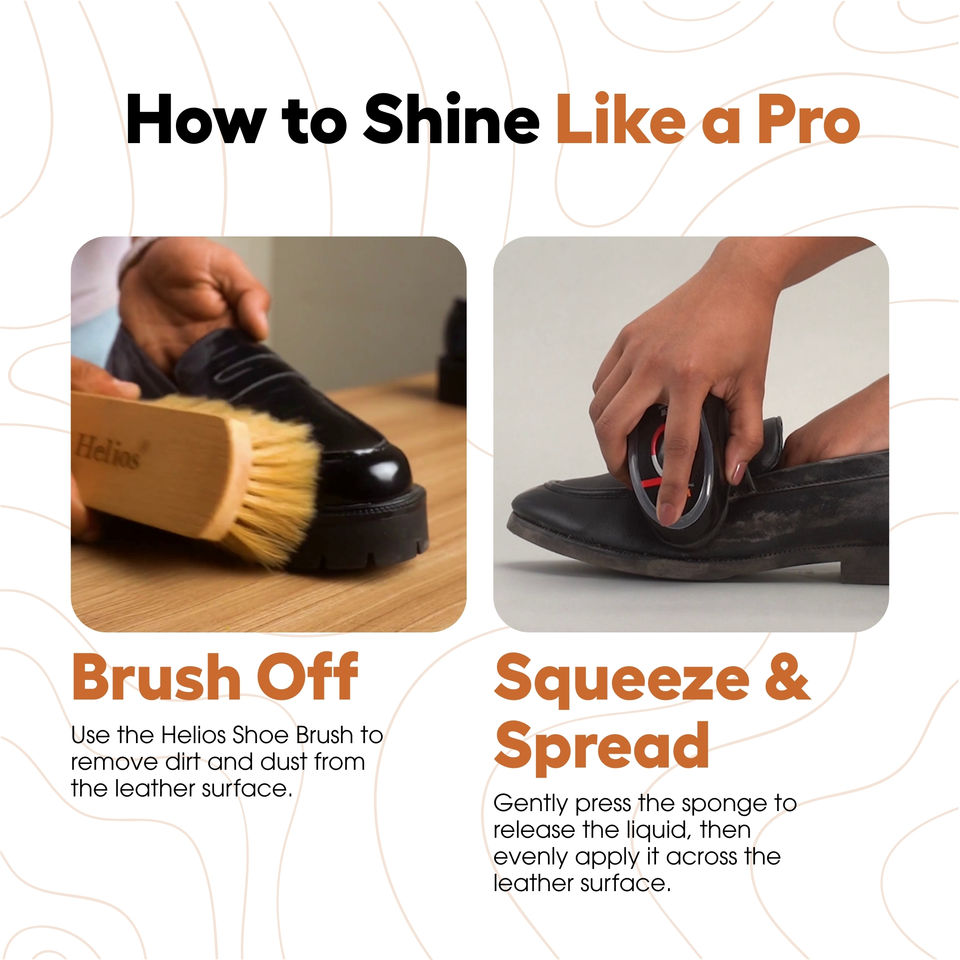 How to Shine Like a Pro

Helios

Brush Off

Use the Helios Shoe Brush to remove dirt and dust from the leather surface.

Squeeze & Spread

Gently press the sponge to release the liquid, then evenly apply it across the leather surface.