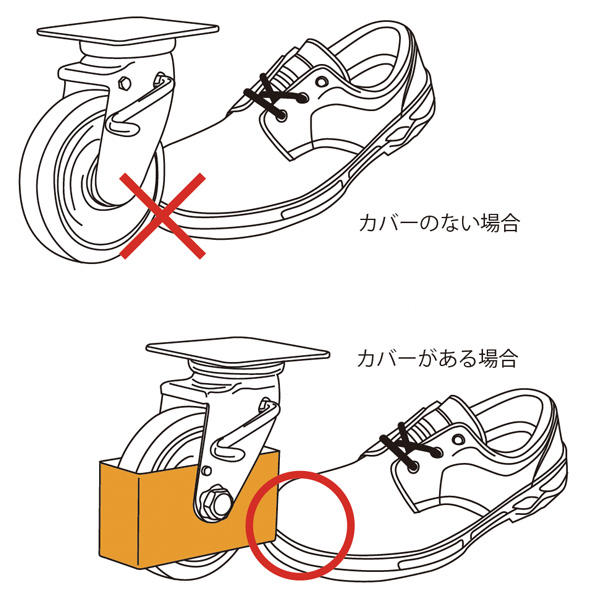 カバーのない場合

カバーがある場合