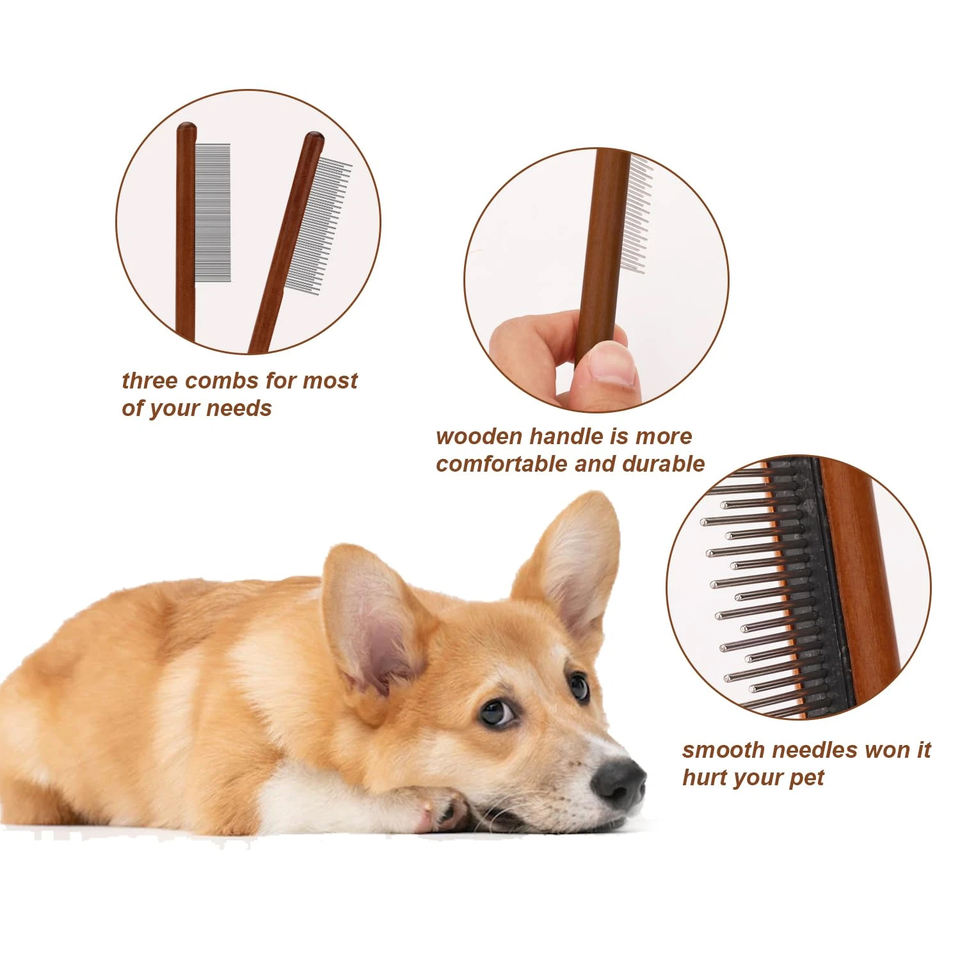 three combs for most of your needs

wooden handle is more comfortable and durable

smooth needles won it hurt your pet