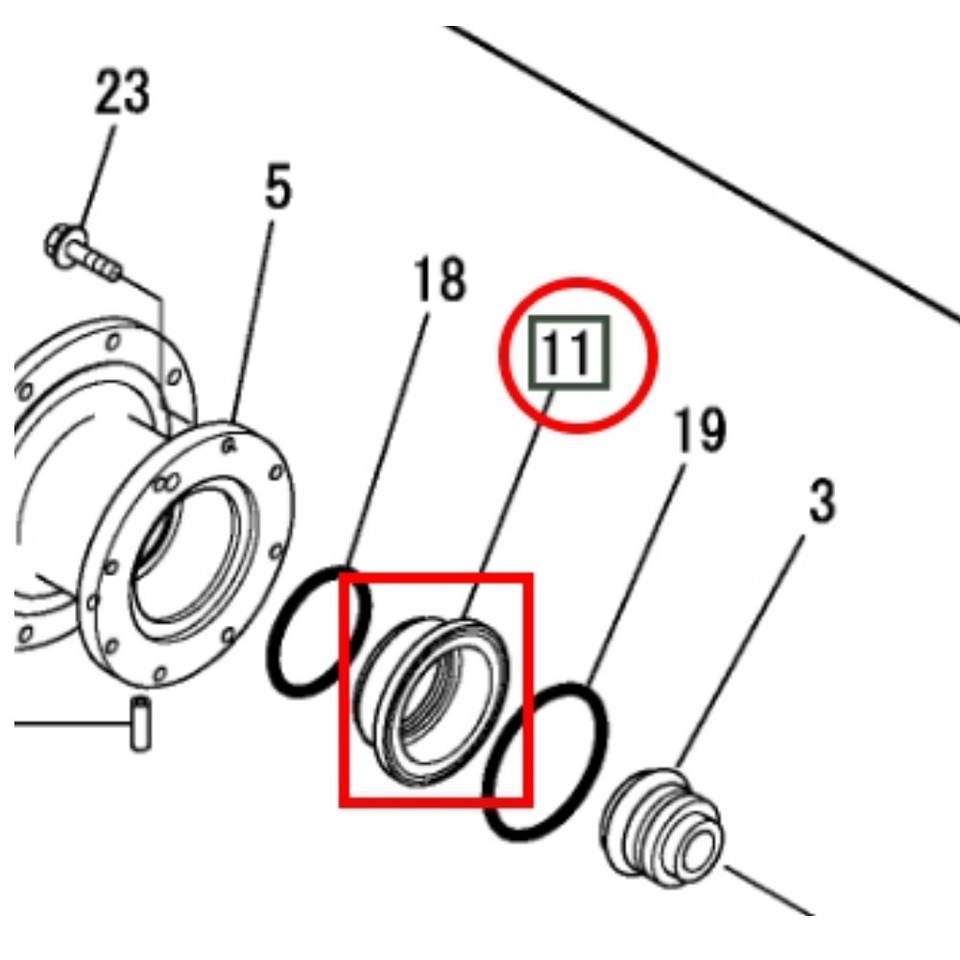 23
5
18
11
19
3