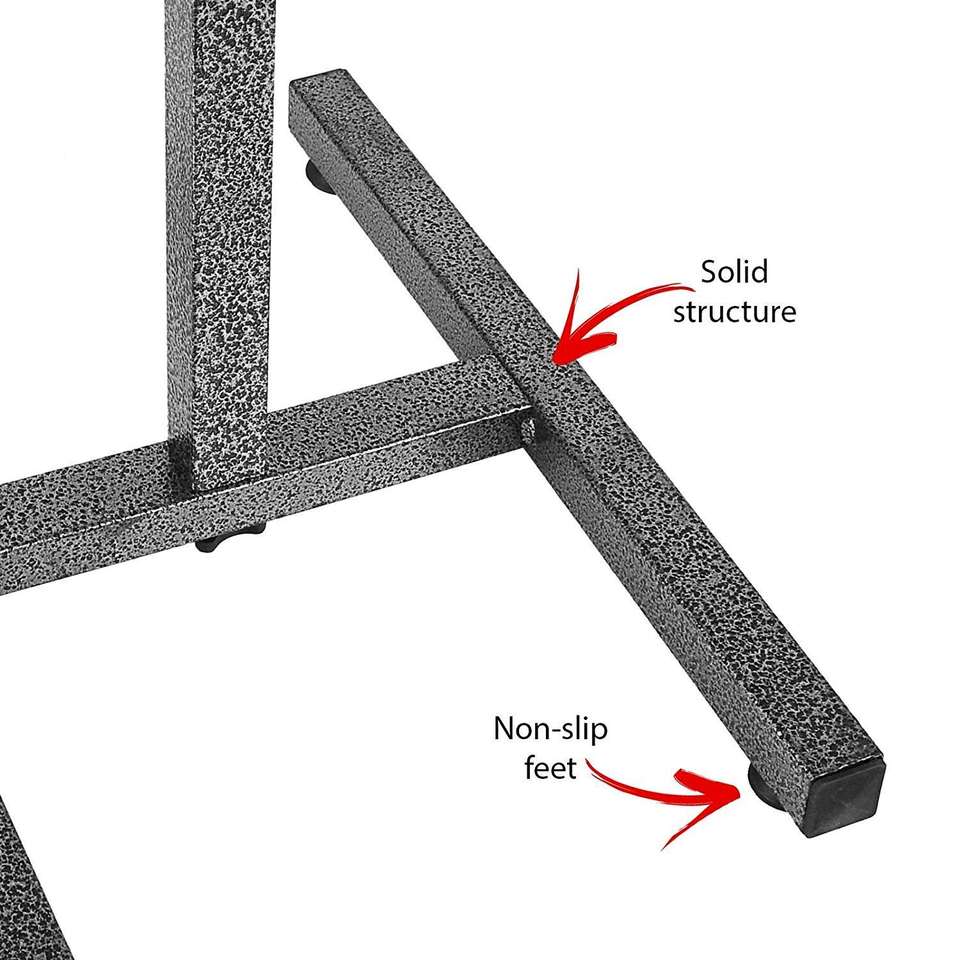 Solid structure

Non-slip feet