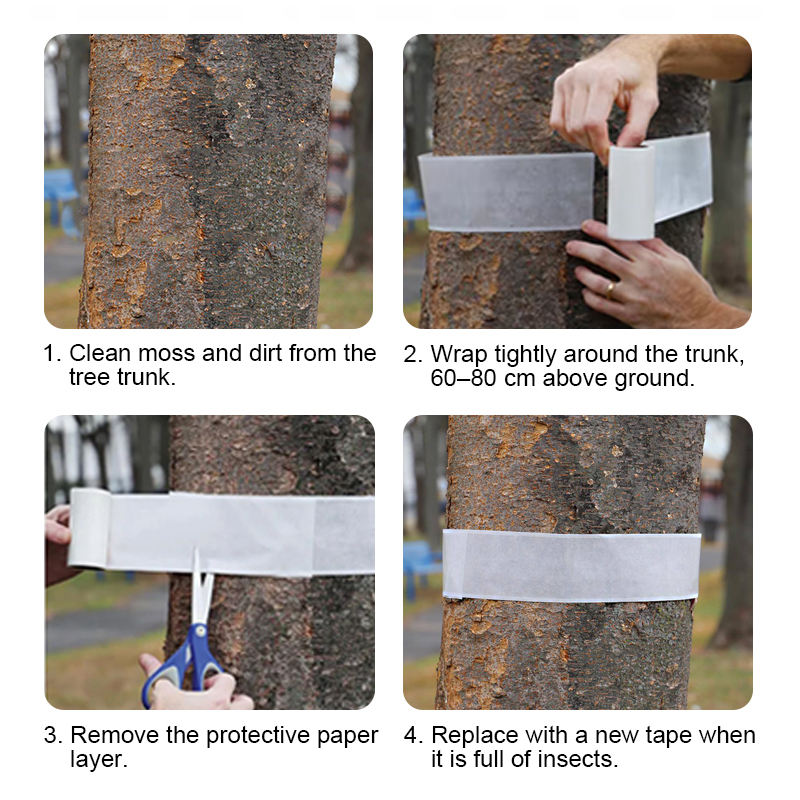 1. Clean moss and dirt from the tree trunk.

2. Wrap tightly around the trunk, 60–80 cm above ground.

3. Remove the protective paper layer.

4. Replace with a new tape when it is full of insects.