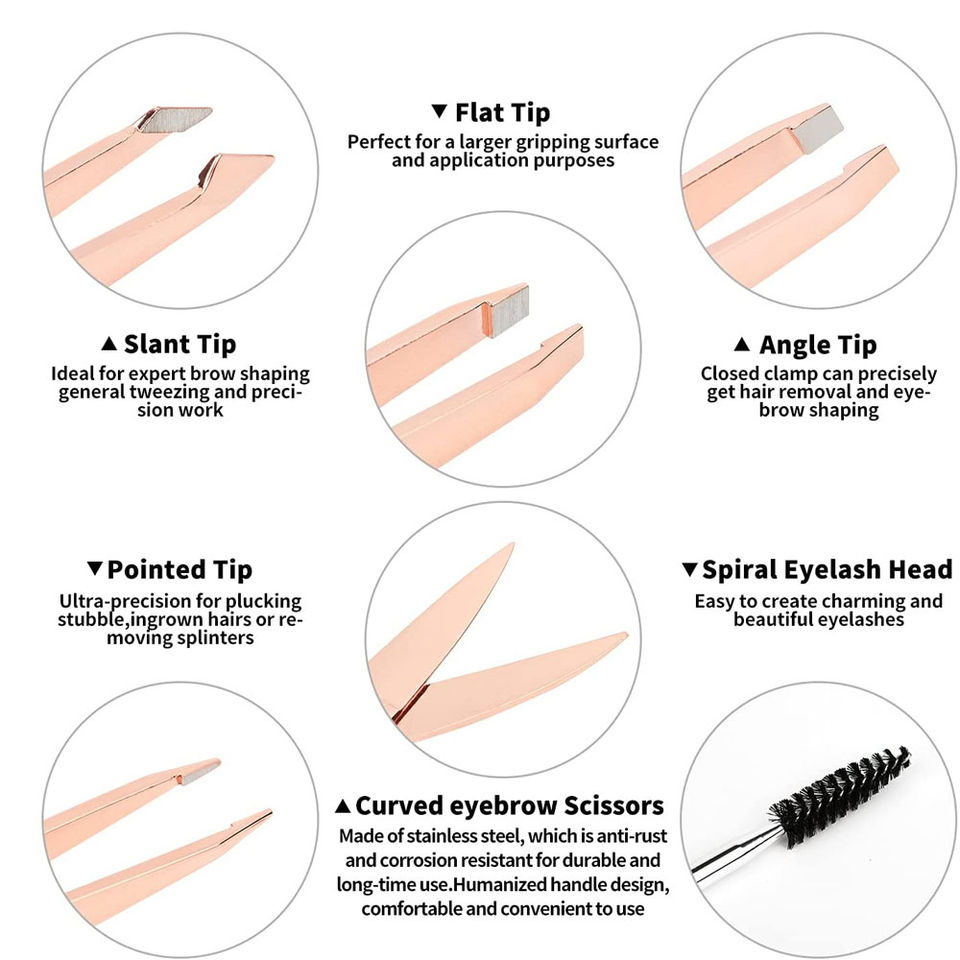 ▼ Flat Tip
Perfect for a larger gripping surface and application purposes

▲ Slant Tip
Ideal for expert brow shaping general tweezing and precision work

▲ Angle Tip
Closed clamp can precisely get hair removal and eyebrow shaping

▼ Pointed Tip
Ultra-precision for plucking stubble,ingrown hairs or removing splinters

▼ Spiral Eyelash Head
Easy to create charming and beautiful eyelashes

▲ Curved eyebrow Scissors
Made of stainless steel, which is anti-rust and corrosion resistant for durable and long-time use.Humanized handle design, comfortable and convenient to use