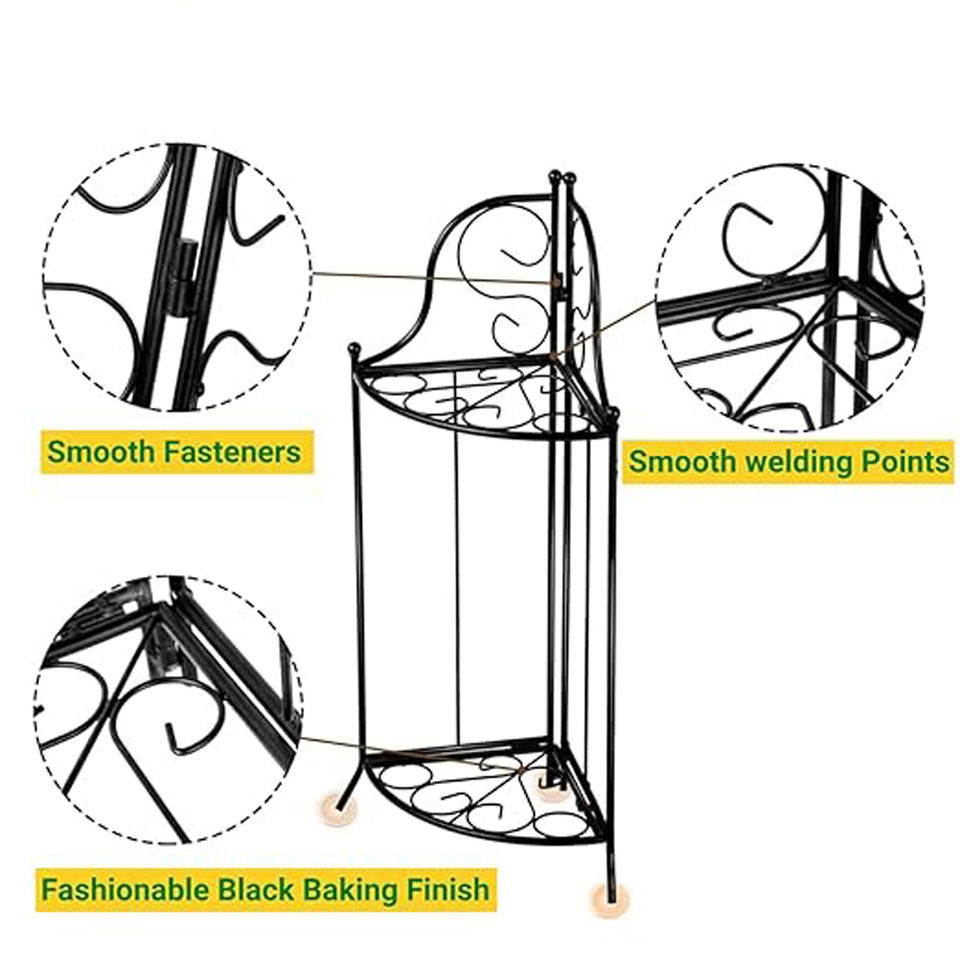 Smooth Fasteners

Smooth welding Points

Fashionable Black Baking Finish