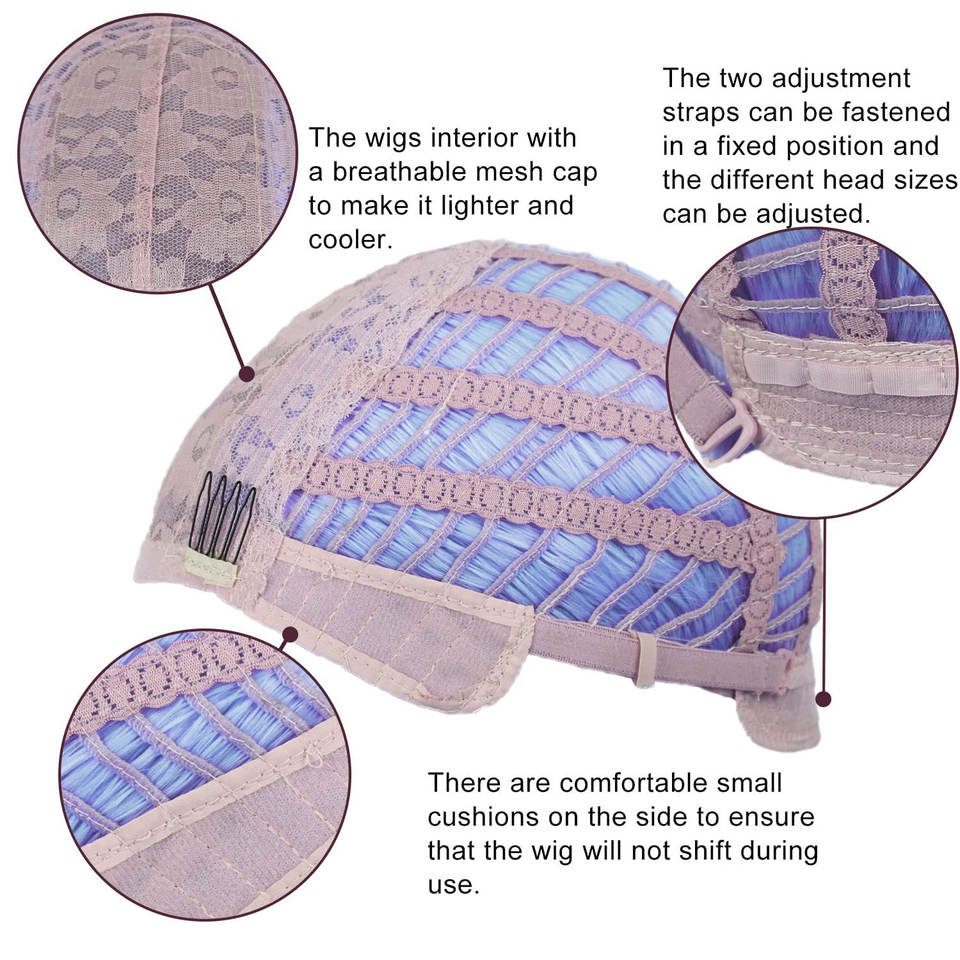 The wigs interior with a breathable mesh cap to make it lighter and cooler.

The two adjustment straps can be fastened in a fixed position and the different head sizes can be adjusted.

There are comfortable small cushions on the side to ensure that the wig will not shift during use.