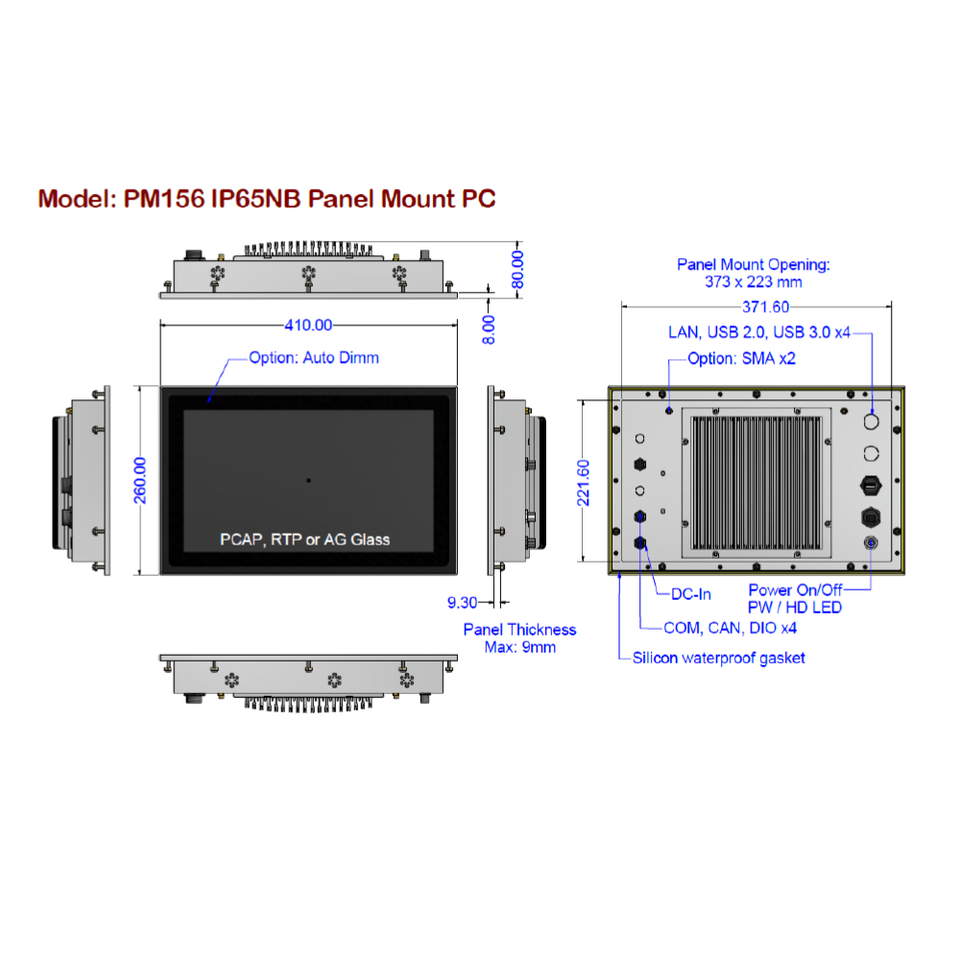 Model: PM156 IP65NB Panel Mount PC

80.00

8.00

410.00

Option: Auto Dimm

260.00

PCAP, RTP or AG Glass

9.30

Panel Thickness
Max: 9mm

Panel Mount Opening:
373 x 223 mm

371.60

LAN, USB 2.0, USB 3.0 x4

Option: SMA x2

221.60

DC-In

Power On/Off
PW / HD LED

COM, CAN, DIO x4

Silicon waterproof gasket