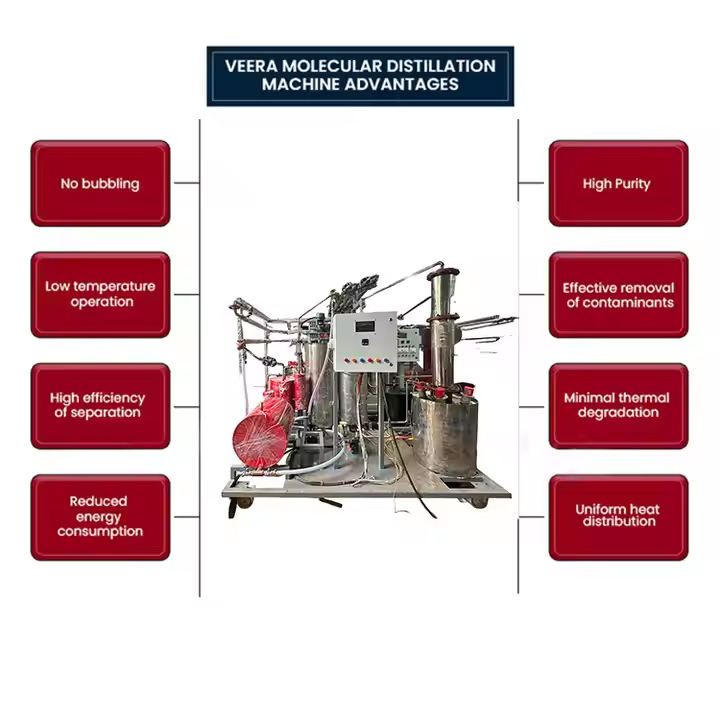 VEERA MOLECULAR DISTILLATION MACHINE ADVANTAGES

No bubbling

Low temperature operation

High efficiency of separation

Reduced energy consumption

High Purity

Effective removal of contaminants

Minimal thermal degradation

Uniform heat distribution