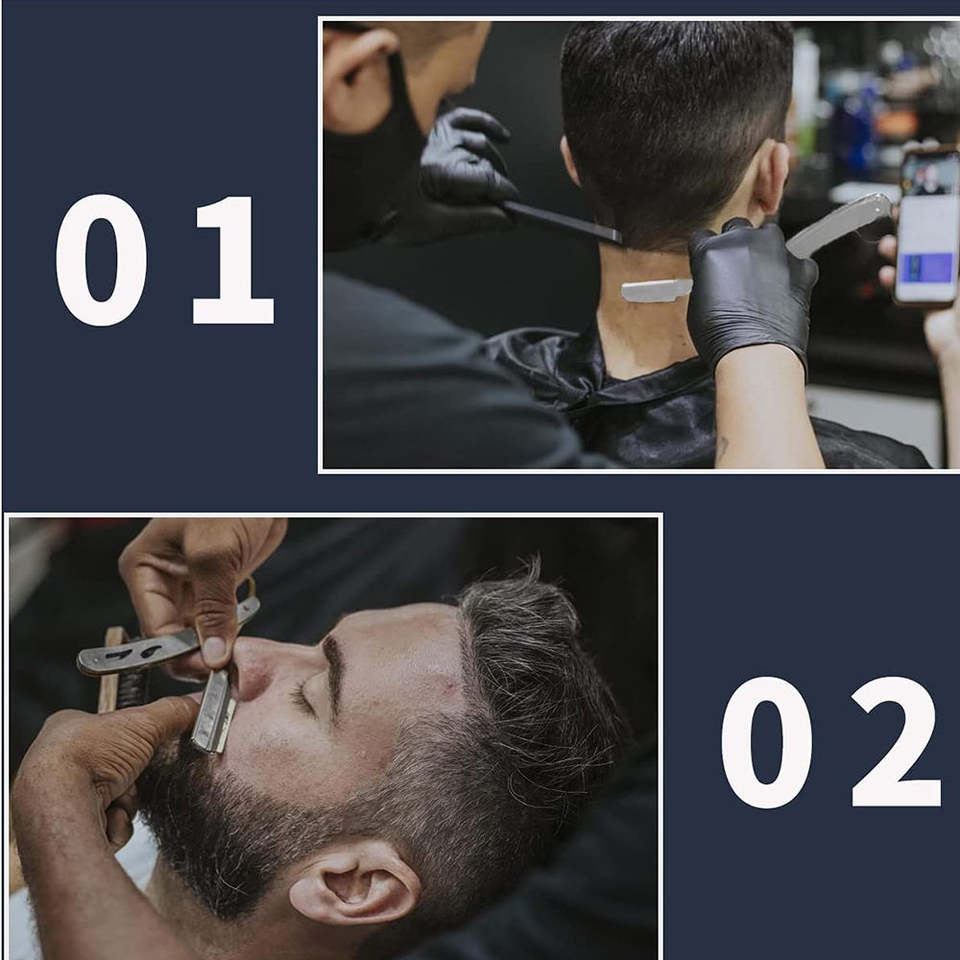 01

02