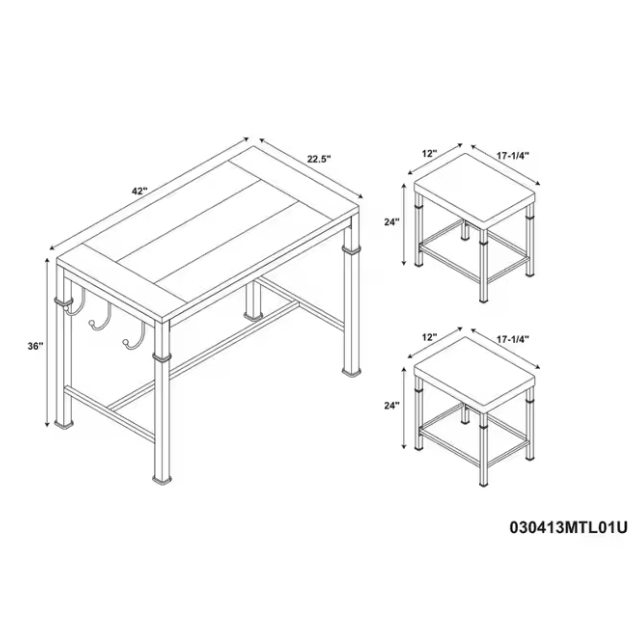 42"

22.5"

36"

12"

17-1/4"

24"

12"

17-1/4"

24"

030413MTL01U