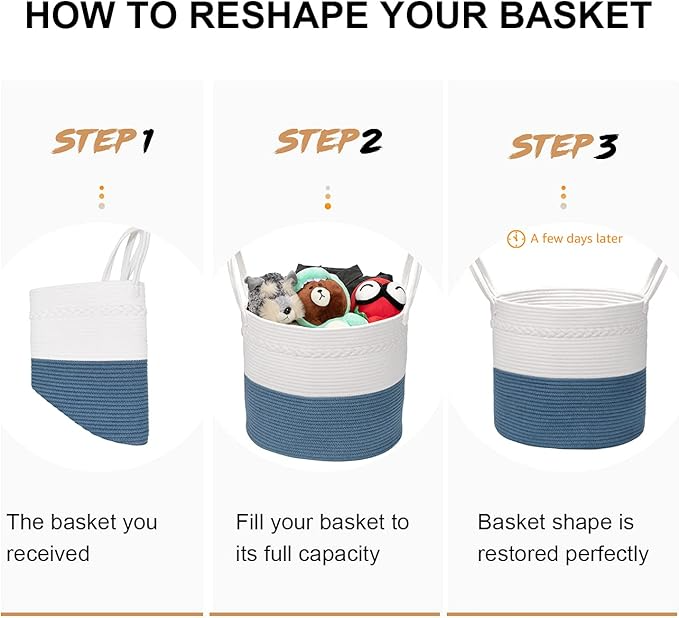 HOW TO RESHAPE YOUR BASKET

STEP 1

The basket you received

STEP 2

Fill your basket to its full capacity

STEP 3

A few days later

Basket shape is restored perfectly