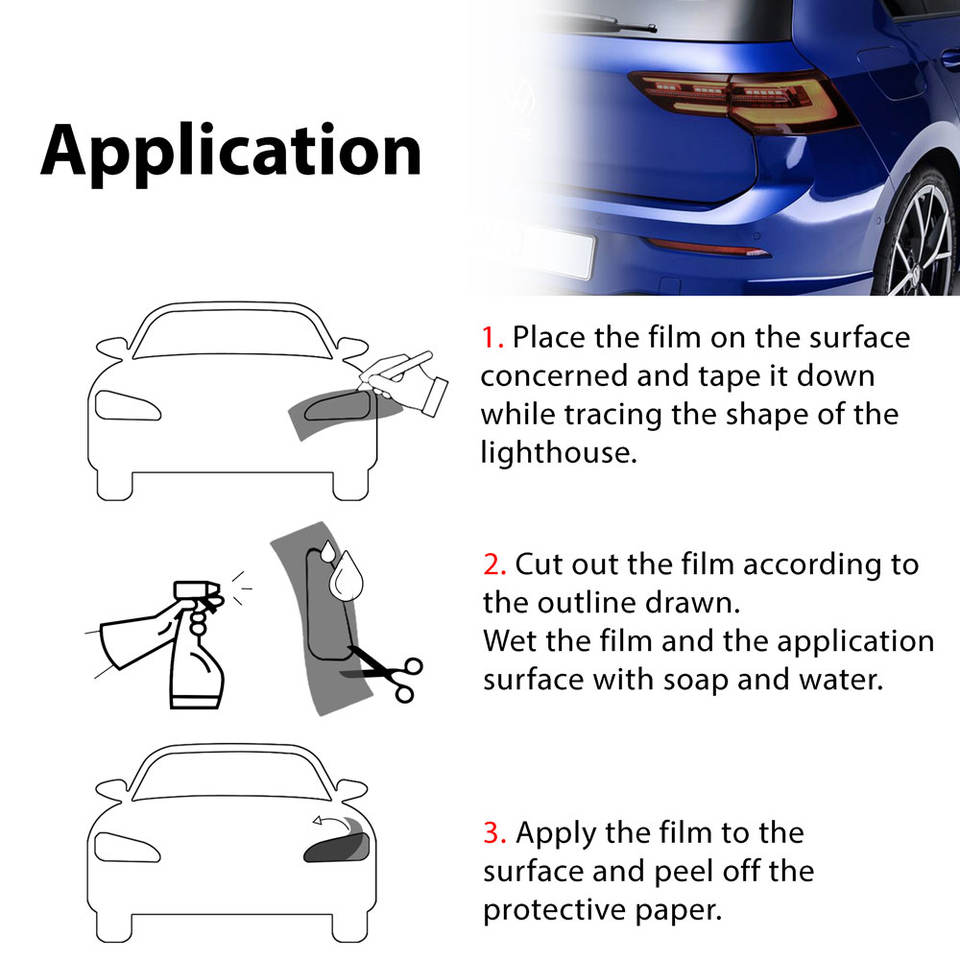 Application

1. Place the film on the surface concerned and tape it down while tracing the shape of the lighthouse.

2. Cut out the film according to the outline drawn.
Wet the film and the application surface with soap and water.

3. Apply the film to the surface and peel off the protective paper.