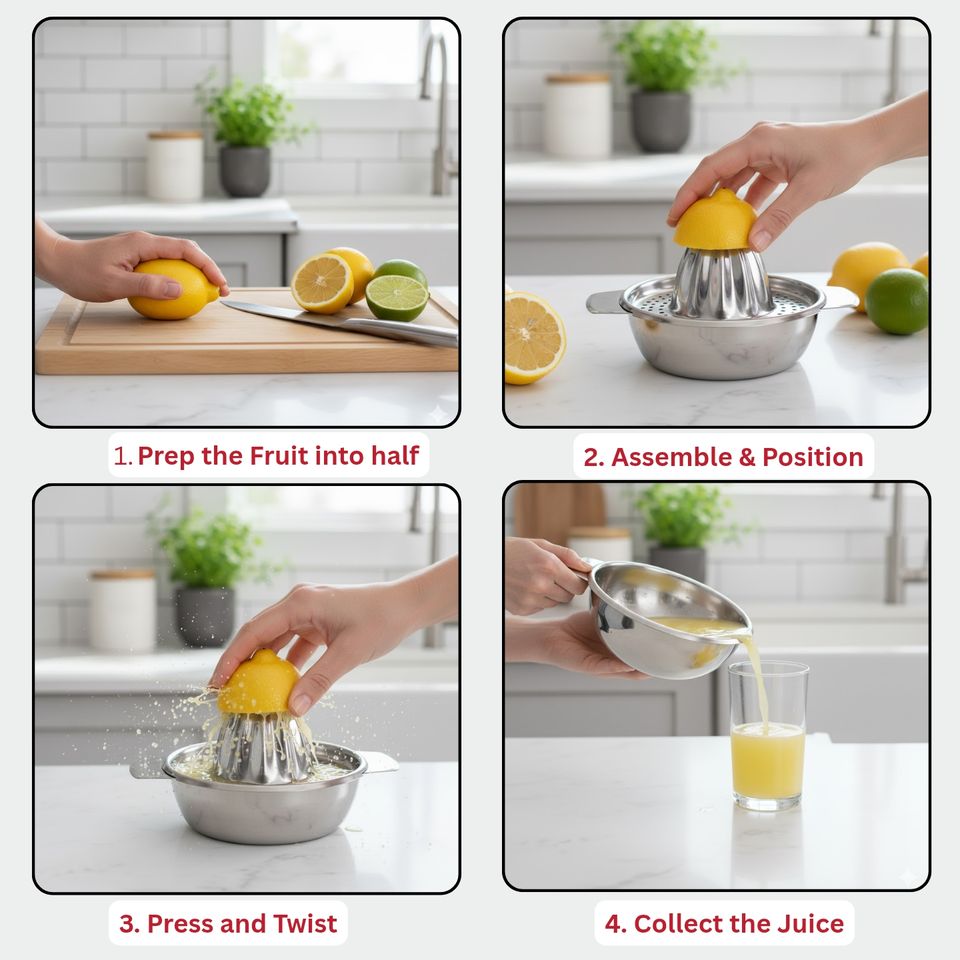 1. Prep the Fruit into half

2. Assemble & Position

3. Press and Twist

4. Collect the Juice