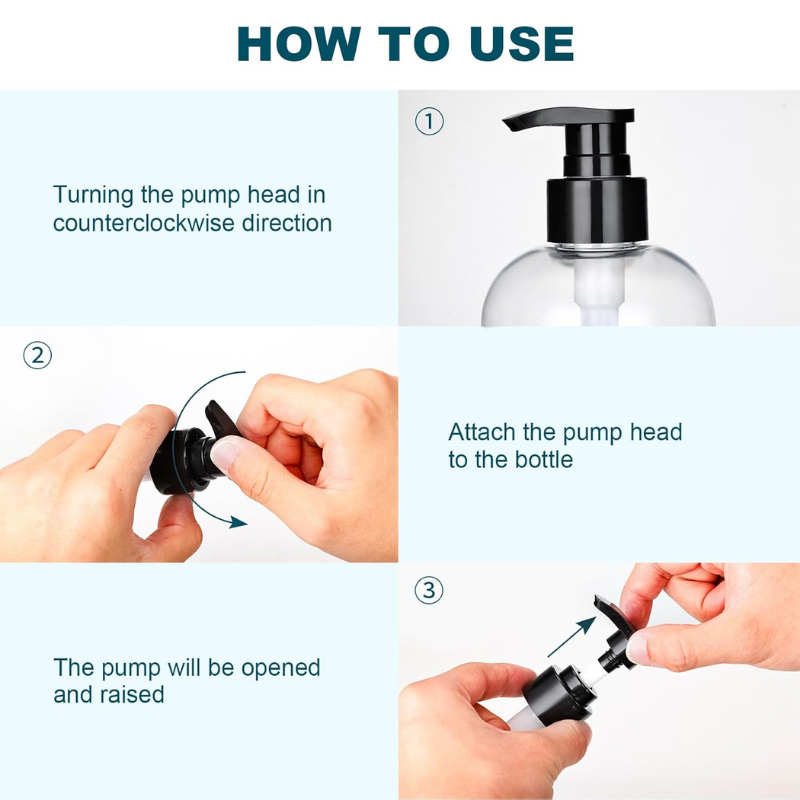 HOW TO USE

Turning the pump head in counterclockwise direction

①

②

Attach the pump head to the bottle

The pump will be opened and raised

③