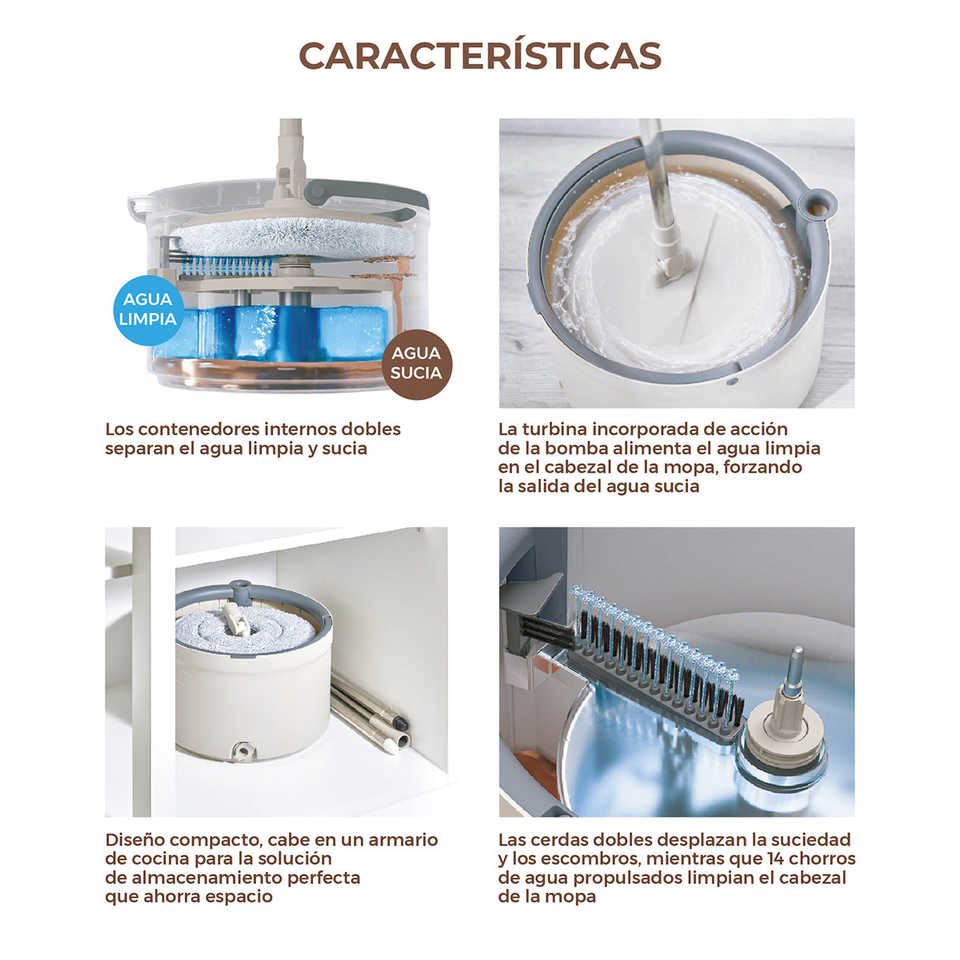 CARACTERÍSTICAS

AGUA LIMPIA

AGUA SUCIA

Los contenedores internos dobles separan el agua limpia y sucia

La turbina incorporada de acción de la bomba alimenta el agua limpia en el cabezal de la mopa, forzando la salida del agua sucia

Diseño compacto, cabe en un armario de cocina para la solución de almacenamiento perfecta que ahorra espacio

Las cerdas dobles desplazan la suciedad y los escombros, mientras que 14 chorros de agua propulsados limpian el cabezal de la mopa