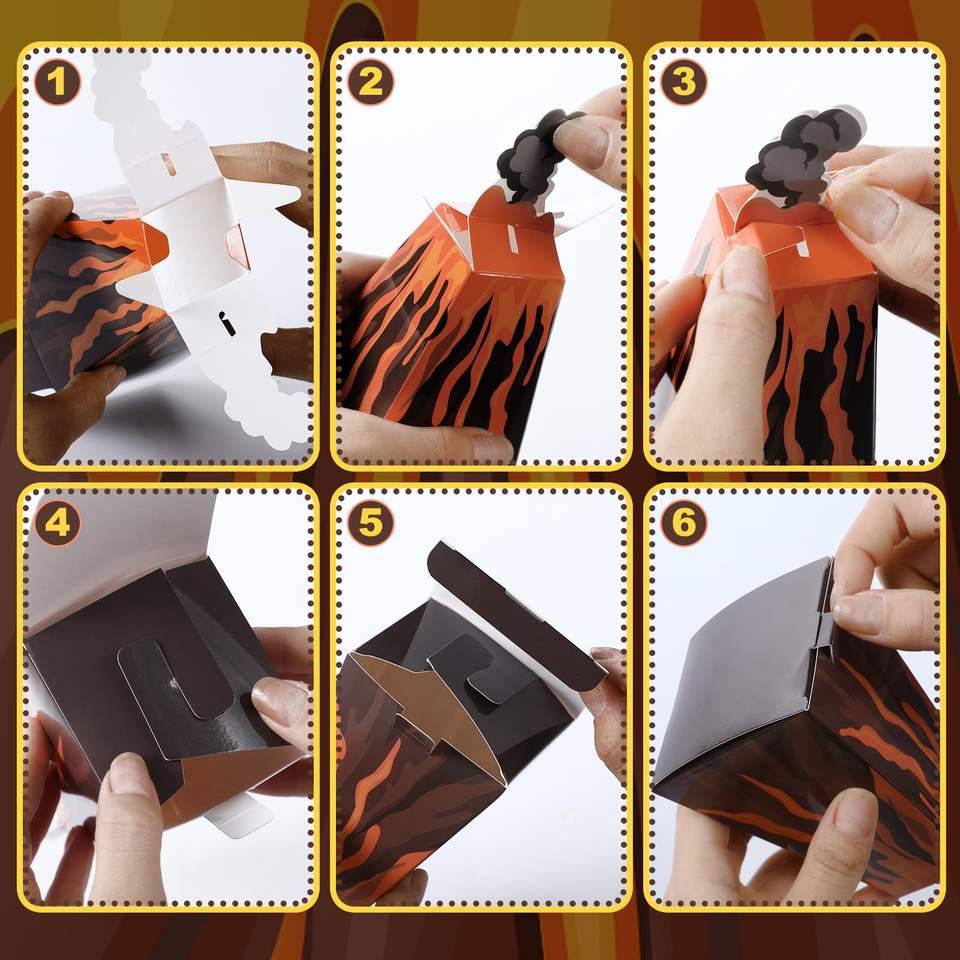 1
2
3
4
5
6