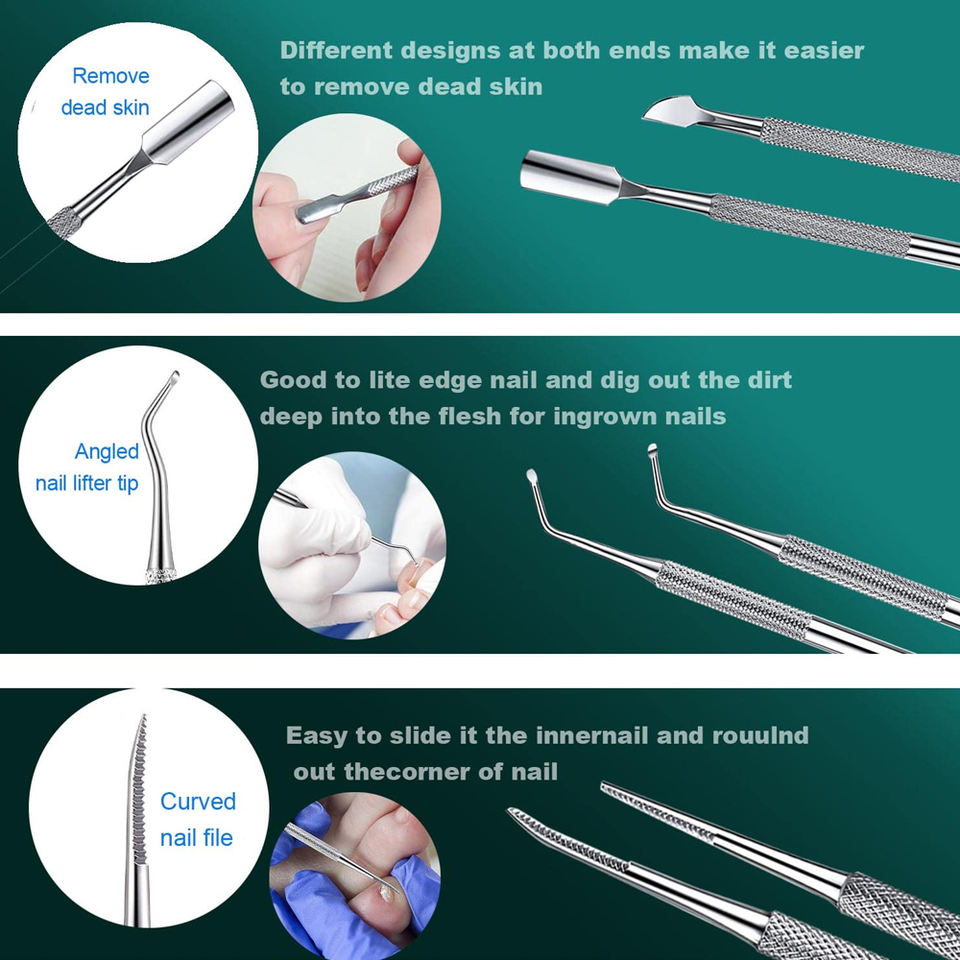 Remove dead skin

Different designs at both ends make it easier to remove dead skin

Angled nail lifter tip

Good to lite edge nail and dig out the dirt deep into the flesh for ingrown nails

Curved nail file

Easy to slide it the innernail and rouulnd out thecorner of nail