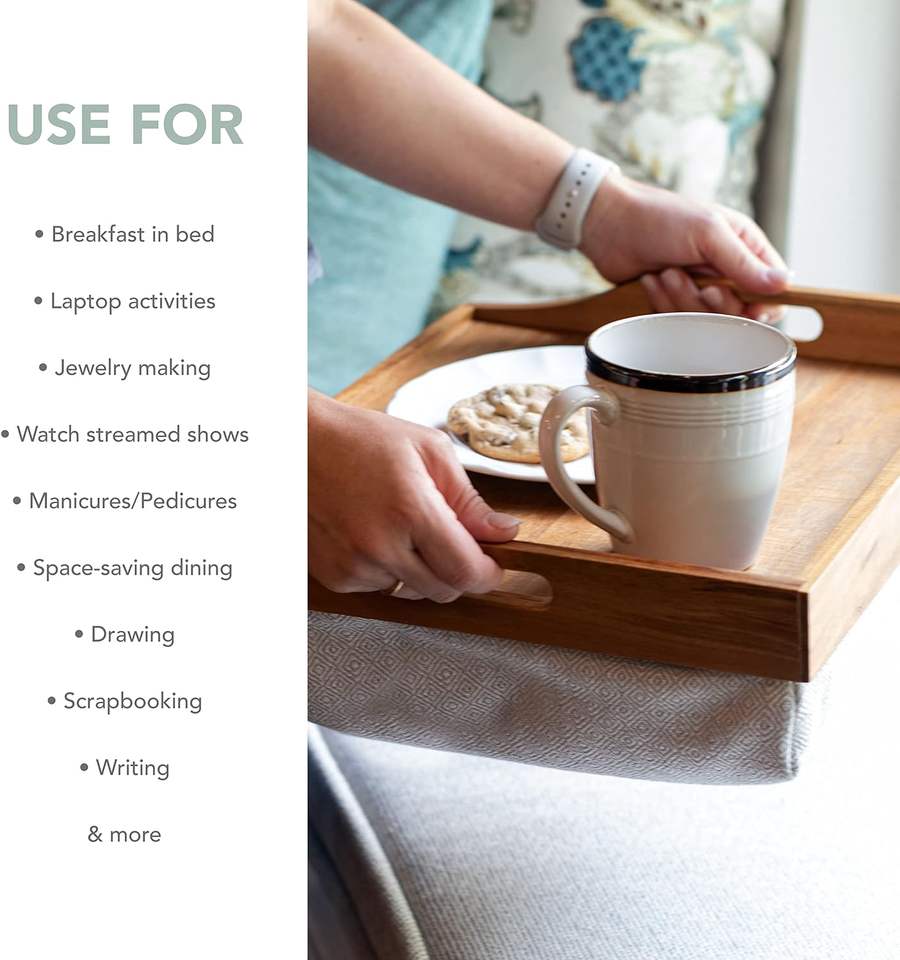 USE FOR

• Breakfast in bed

• Laptop activities

• Jewelry making

• Watch streamed shows

• Manicures/Pedicures

• Space-saving dining

• Drawing

• Scrapbooking

• Writing

& more