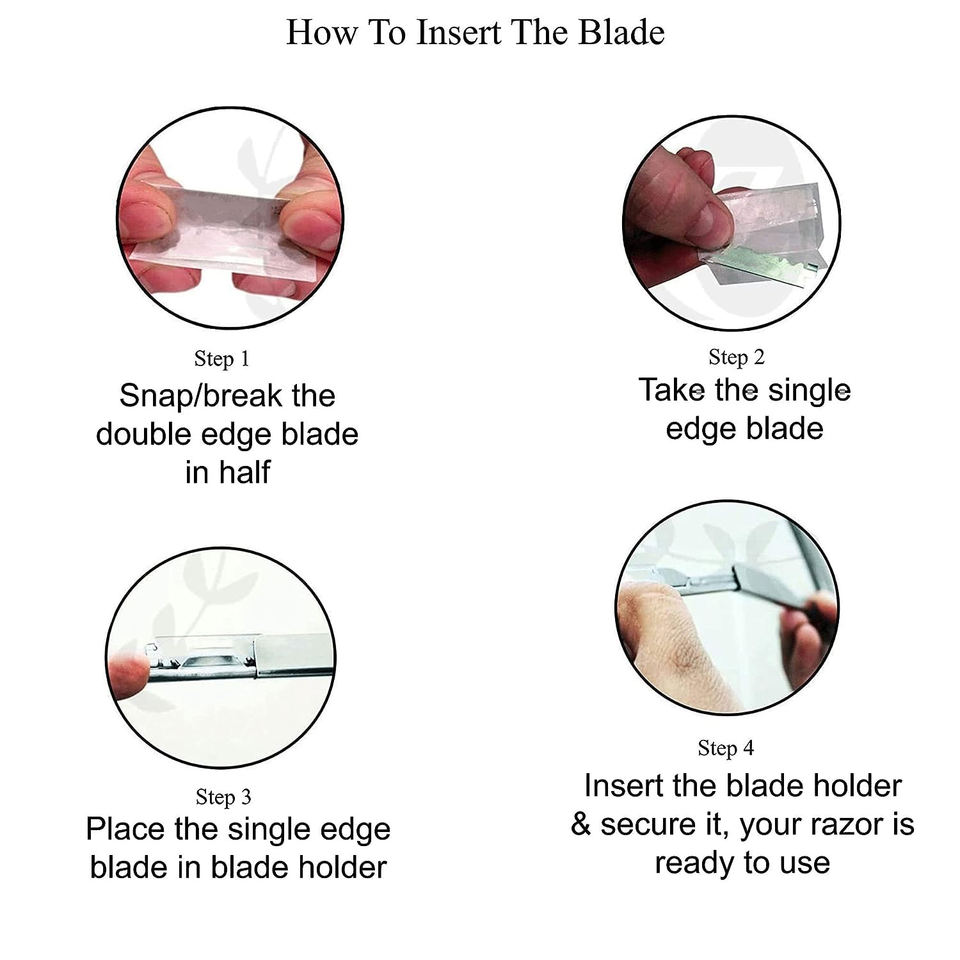 How To Insert The Blade

Step 1
Snap/break the double edge blade in half

Step 2
Take the single edge blade

Step 3
Place the single edge blade in blade holder

Step 4
Insert the blade holder & secure it, your razor is ready to use