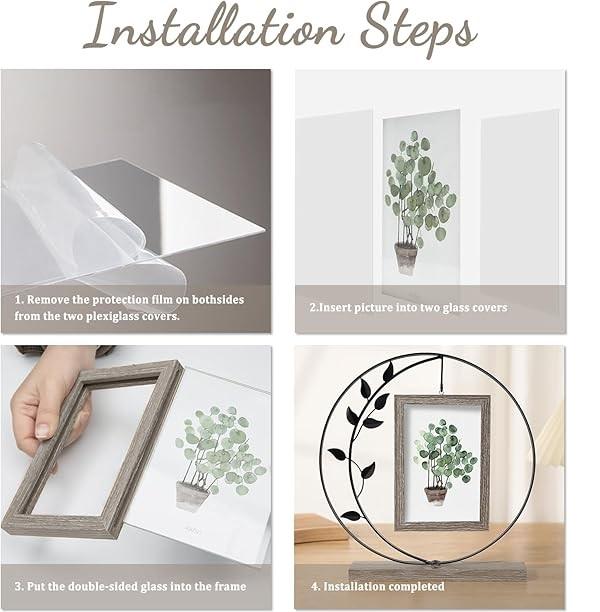 Installation Steps

1. Remove the protection film on bothsides from the two plexiglass covers.

2.Insert picture into two glass covers

3. Put the double-sided glass into the frame

4. Installation completed