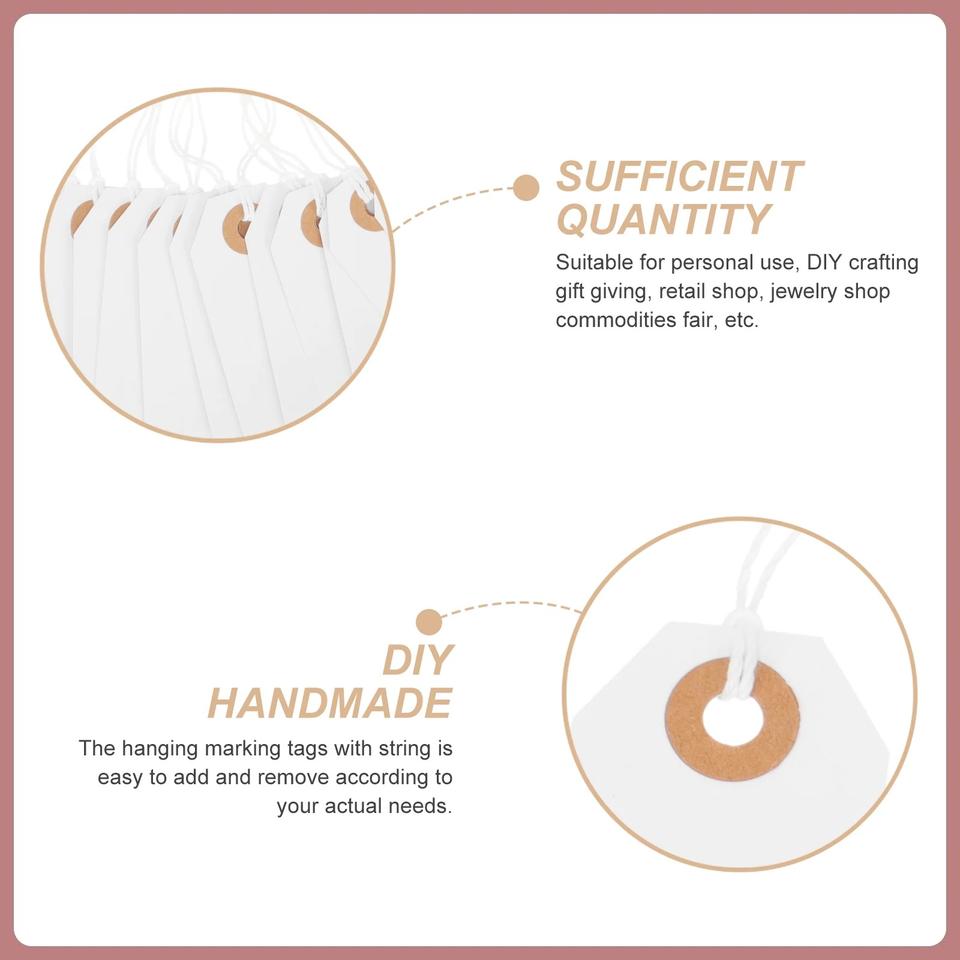 SUFFICIENT QUANTITY

Suitable for personal use, DIY crafting gift giving, retail shop, jewelry shop commodities fair, etc.

DIY HANDMADE

The hanging marking tags with string is easy to add and remove according to your actual needs.