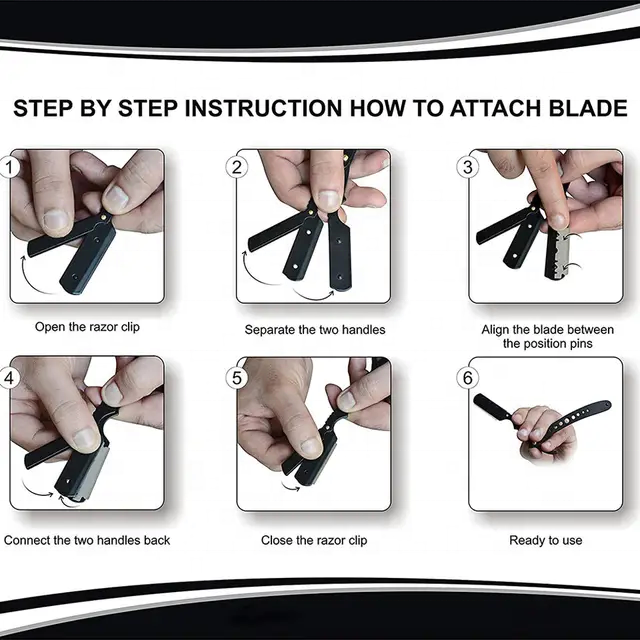 STEP BY STEP INSTRUCTION HOW TO ATTACH BLADE

1

Open the razor clip

2

Separate the two handles

3

Align the blade between the position pins

4

Connect the two handles back

5

Close the razor clip

6

Ready to use