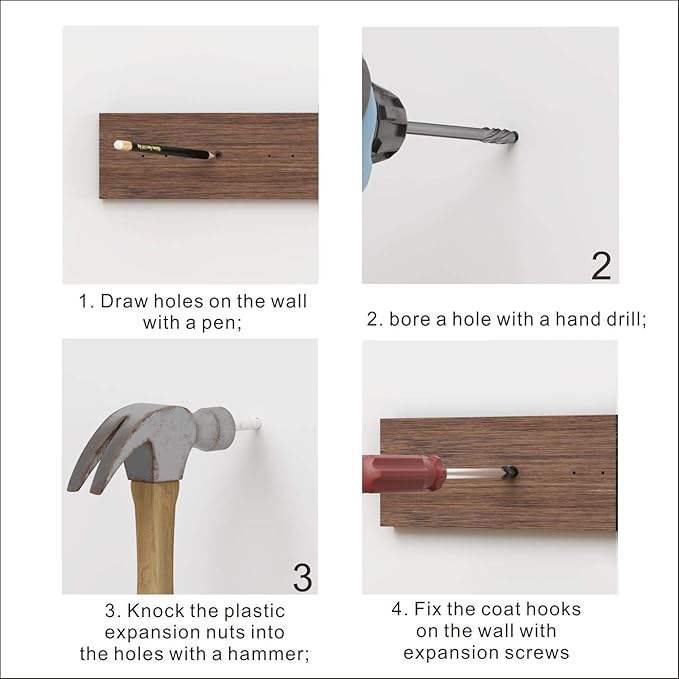 1. Draw holes on the wall with a pen;

2

2. bore a hole with a hand drill;

3

3. Knock the plastic expansion nuts into the holes with a hammer;

4. Fix the coat hooks on the wall with expansion screws