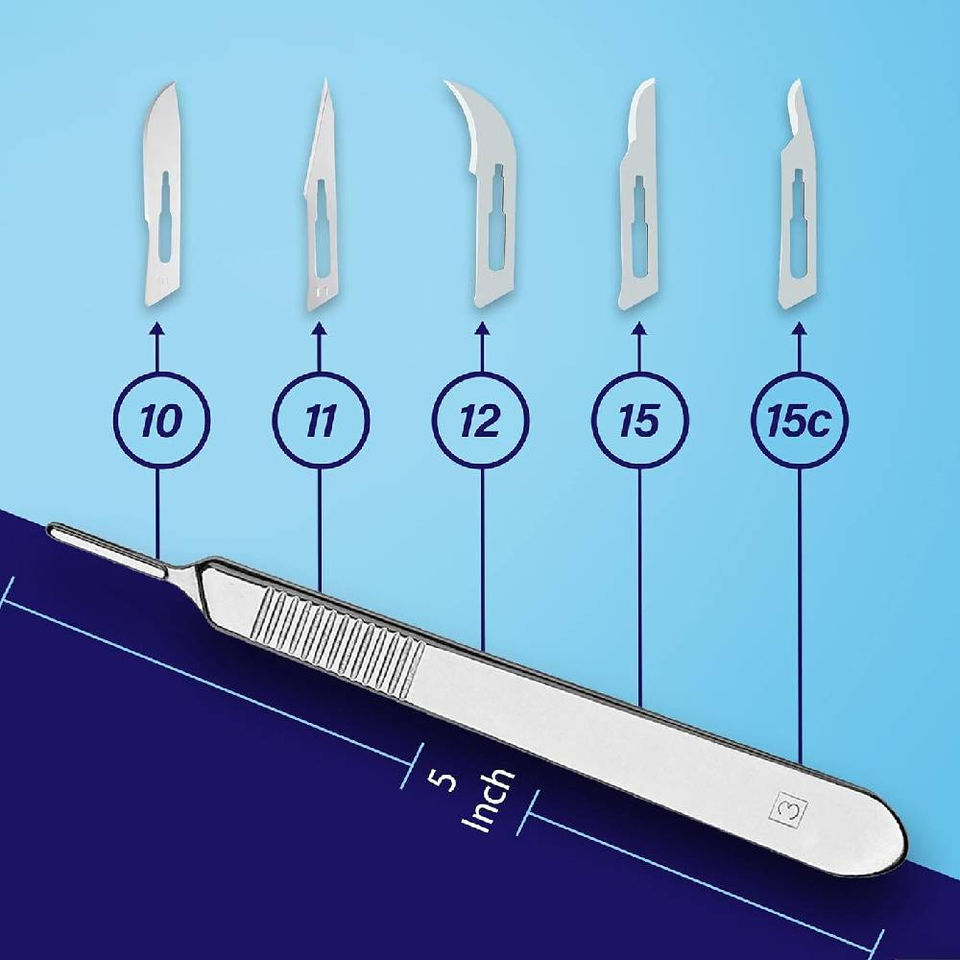 10

11

12

15

15c

5 Inch

3