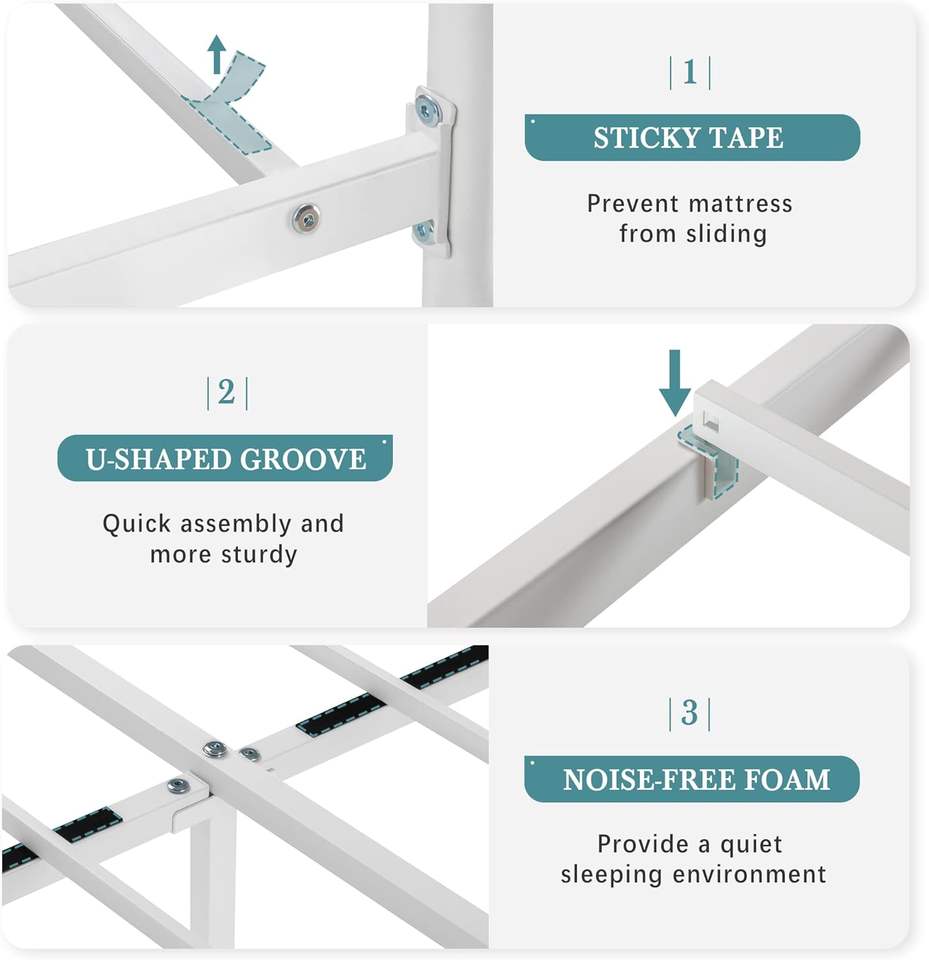 |1|

STICKY TAPE

Prevent mattress from sliding

|2|

U-SHAPED GROOVE

Quick assembly and more sturdy

|3|

NOISE-FREE FOAM

Provide a quiet sleeping environment