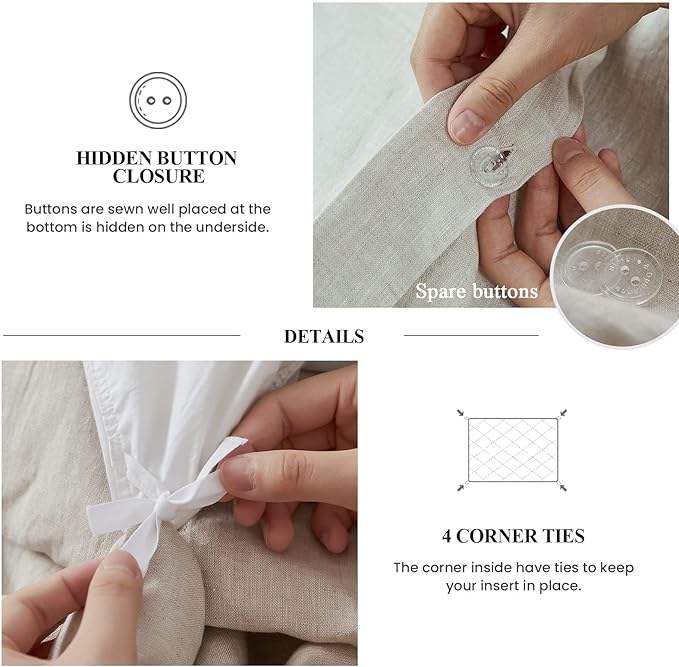 HIDDEN BUTTON CLOSURE

Buttons are sewn well placed at the bottom is hidden on the underside.

Spare buttons

DETAILS

4 CORNER TIES

The corner inside have ties to keep your insert in place.