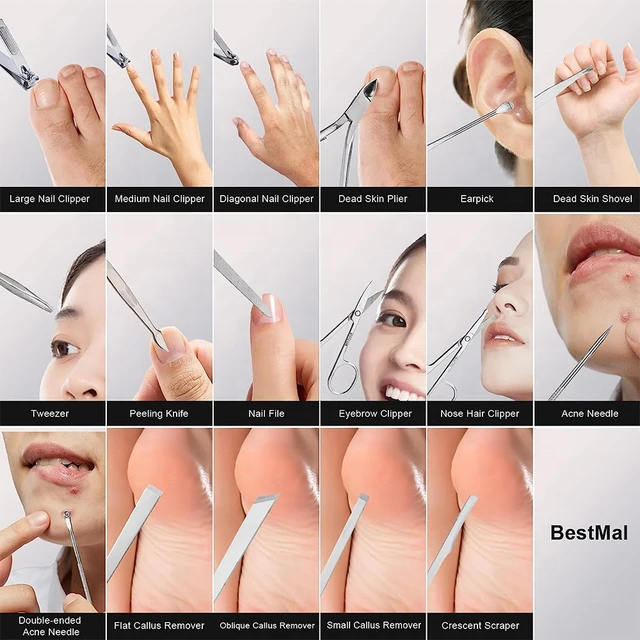 Large Nail Clipper
Medium Nail Clipper
Diagonal Nail Clipper
Dead Skin Plier
Earpick
Dead Skin Shovel

Tweezer
Peeling Knife
Nail File
Eyebrow Clipper
Nose Hair Clipper
Acne Needle

Double-ended Acne Needle
Flat Callus Remover
Oblique Callus Remover
Small Callus Remover
Crescent Scraper
BestMal