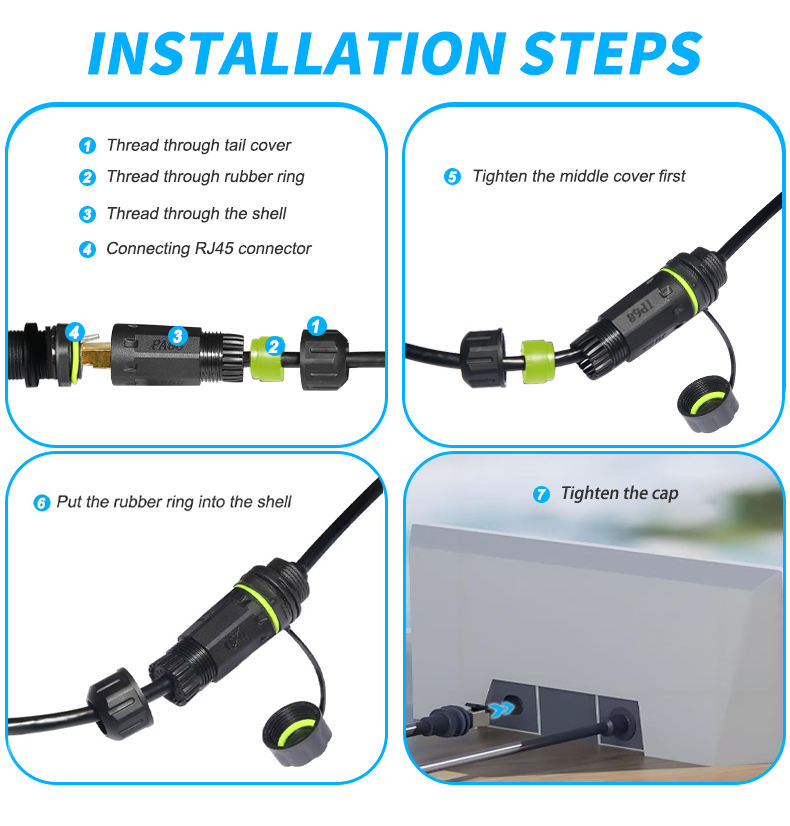 INSTALLATION STEPS

1 Thread through tail cover
2 Thread through rubber ring
3 Thread through the shell
4 Connecting RJ45 connector

4 3 2 1

5 Tighten the middle cover first

IP68

6 Put the rubber ring into the shell

7 Tighten the cap