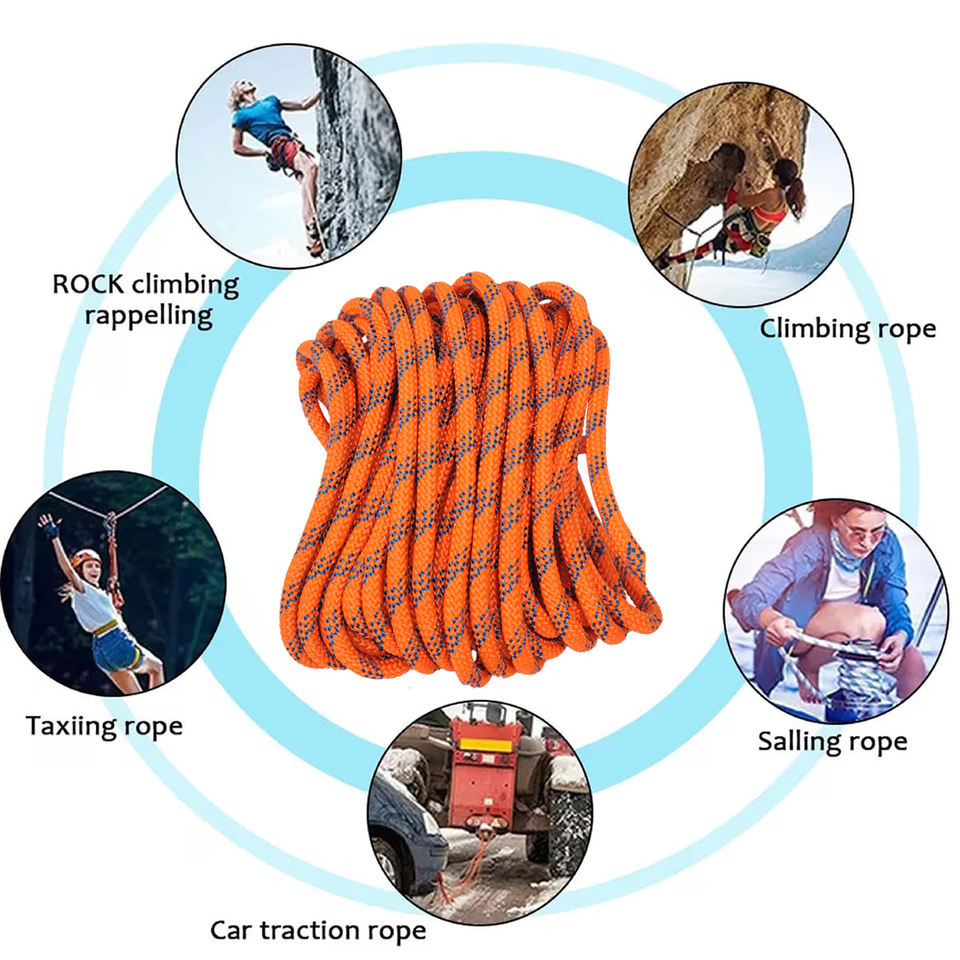 ROCK climbing rappelling

Climbing rope

Taxiing rope

Salling rope

Car traction rope