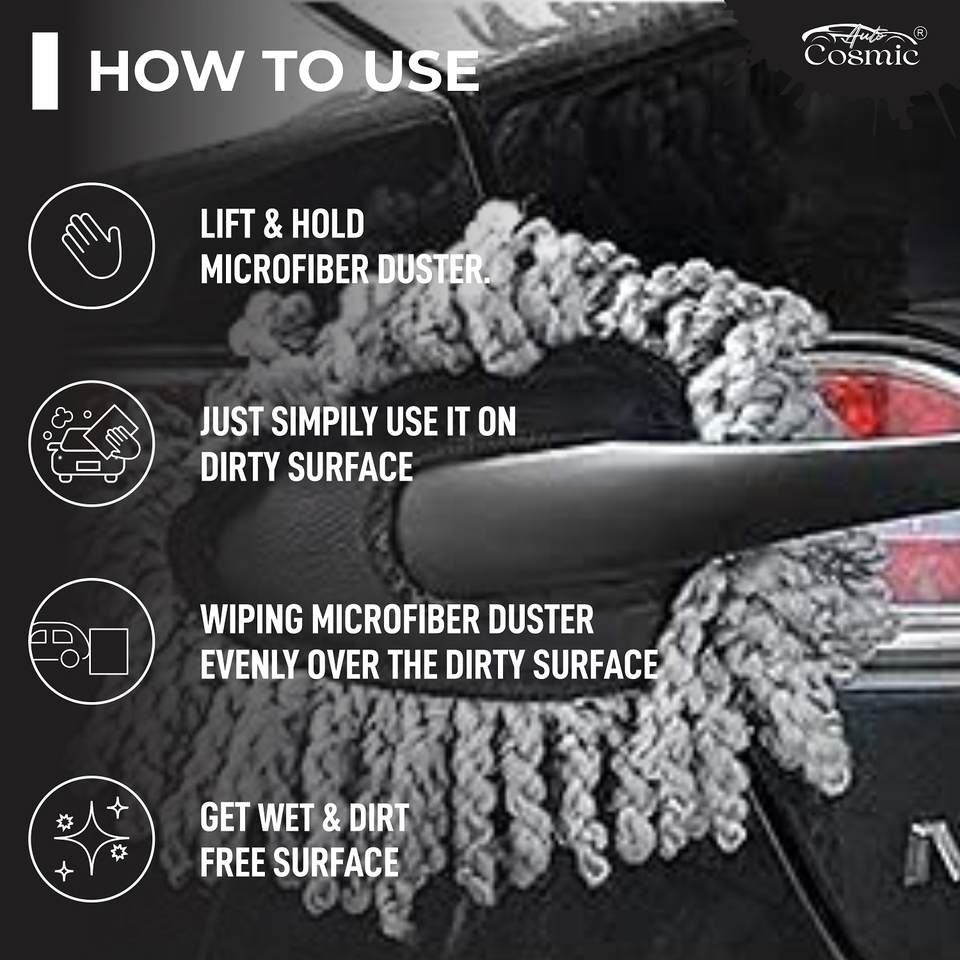 HOW TO USE

Auto Cosmic®

LIFT & HOLD MICROFIBER DUSTER.

JUST SIMPILY USE IT ON DIRTY SURFACE

WIPING MICROFIBER DUSTER EVENLY OVER THE DIRTY SURFACE

GET WET & DIRT FREE SURFACE