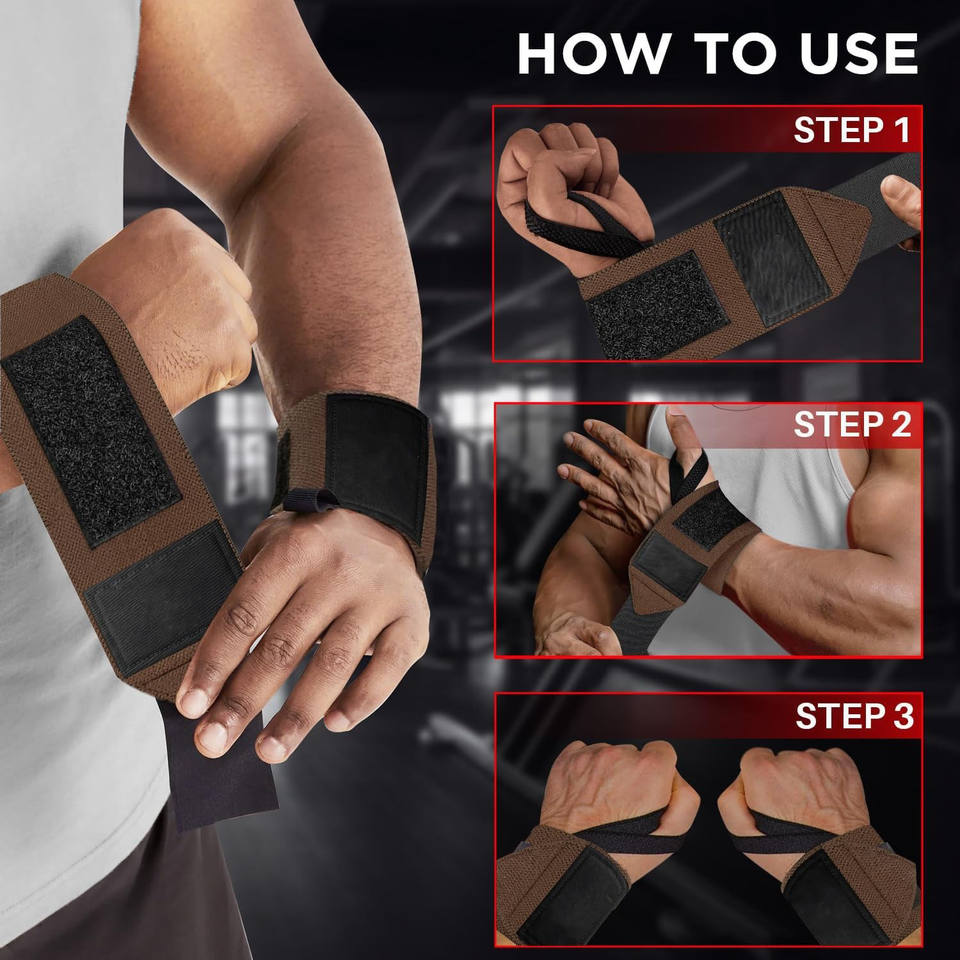 HOW TO USE

STEP 1

STEP 2

STEP 3