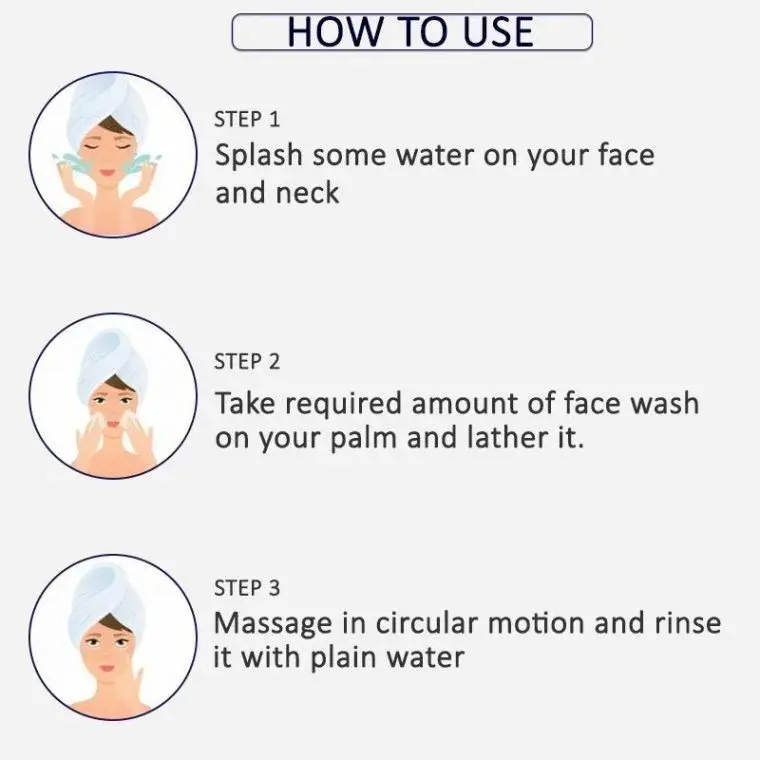 HOW TO USE

STEP 1
Splash some water on your face and neck

STEP 2
Take required amount of face wash on your palm and lather it.

STEP 3
Massage in circular motion and rinse it with plain water