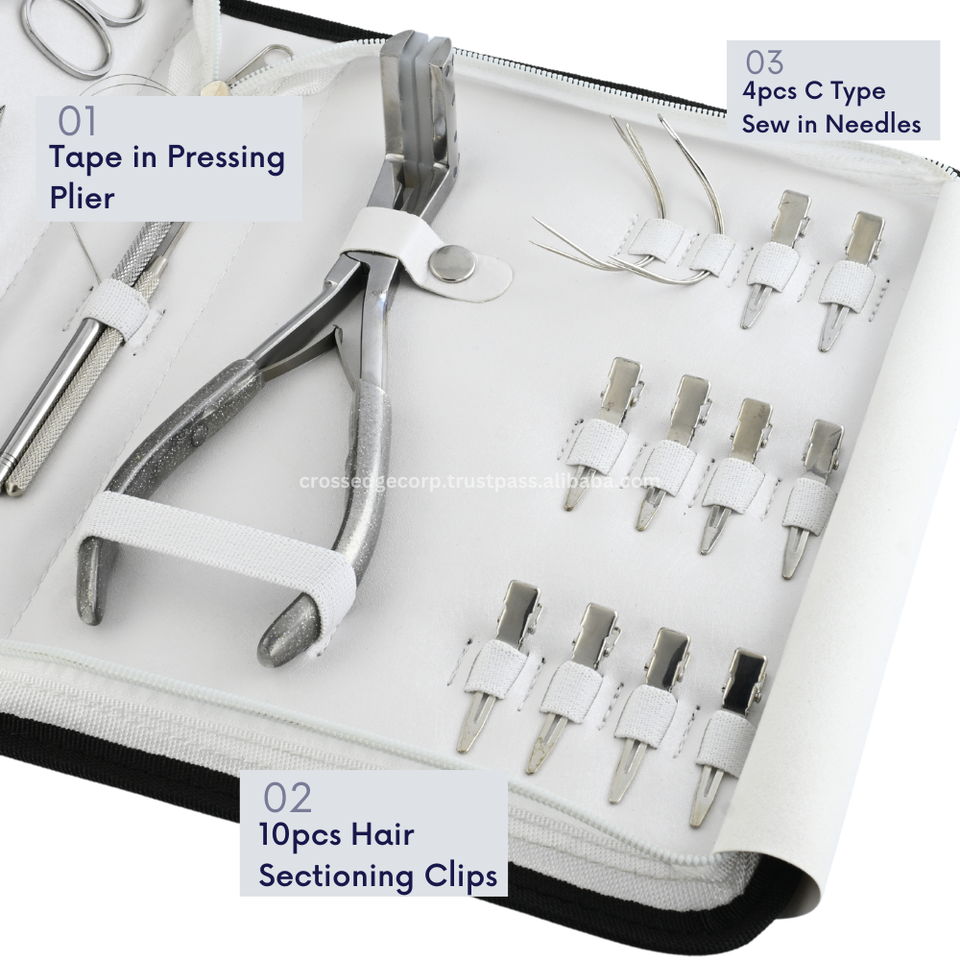 01
Tape in Pressing Plier

03
4pcs C Type Sew in Needles

crossedgecorp.trustpass.alibaba.com

02
10pcs Hair Sectioning Clips