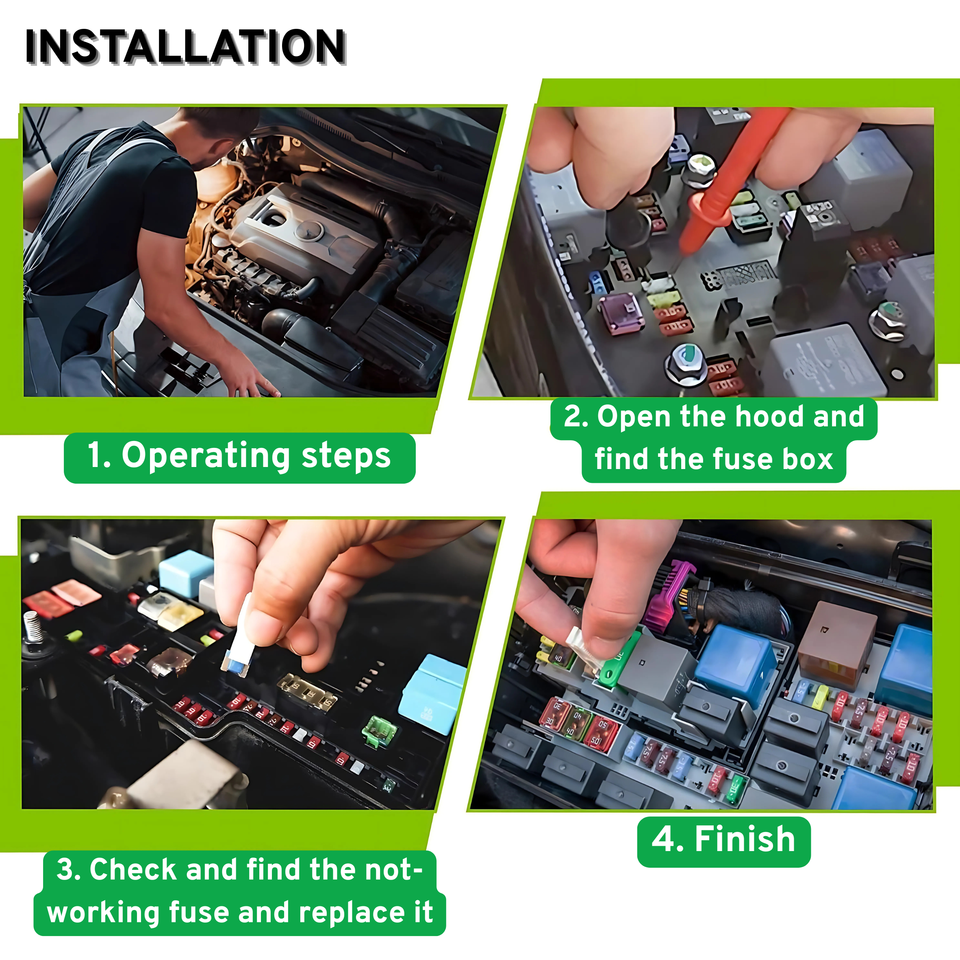 INSTALLATION

1. Operating steps

2. Open the hood and find the fuse box

3. Check and find the not-working fuse and replace it

4. Finish