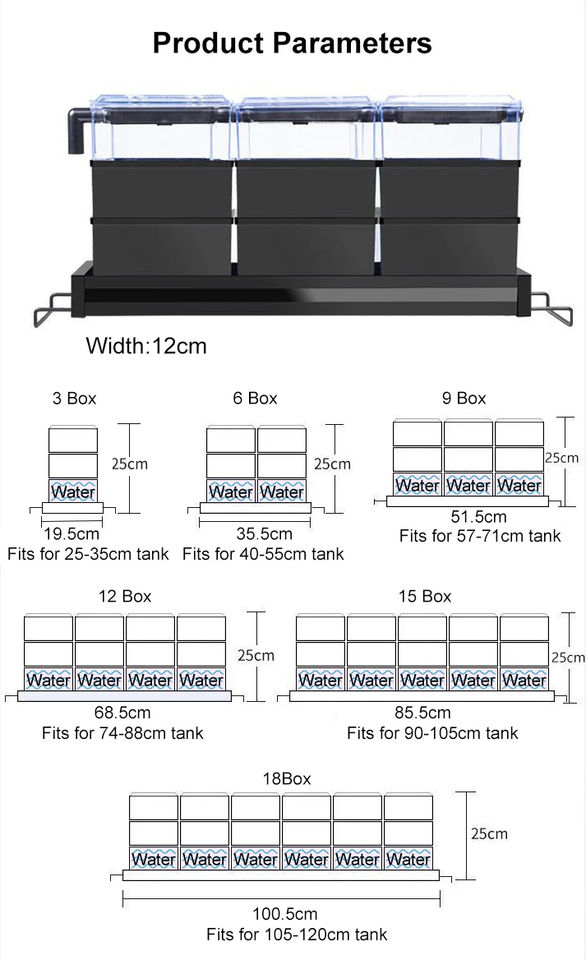 Product Parameters

Width:12cm

3 Box

25cm

Water

19.5cm
Fits for 25-35cm tank

6 Box

25cm

Water Water

35.5cm
Fits for 40-55cm tank

9 Box

25cm

Water Water Water

51.5cm
Fits for 57-71cm tank

12 Box

25cm

Water Water Water Water

68.5cm
Fits for 74-88cm tank

15 Box

25cm

Water Water Water Water Water

85.5cm
Fits for 90-105cm tank

18Box

25cm

Water Water Water Water Water Water

100.5cm
Fits for 105-120cm tank