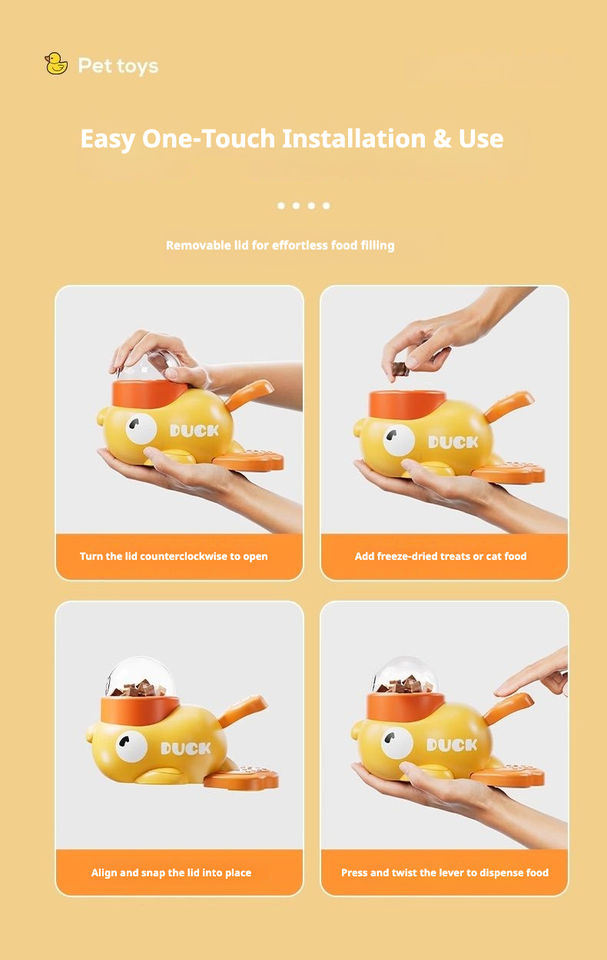 Pet toys

Easy One-Touch Installation & Use

Removable lid for effortless food filling

DUCK

Turn the lid counterclockwise to open

DUCK

Add freeze-dried treats or cat food

DUCK

Align and snap the lid into place

DUCK

Press and twist the lever to dispense food