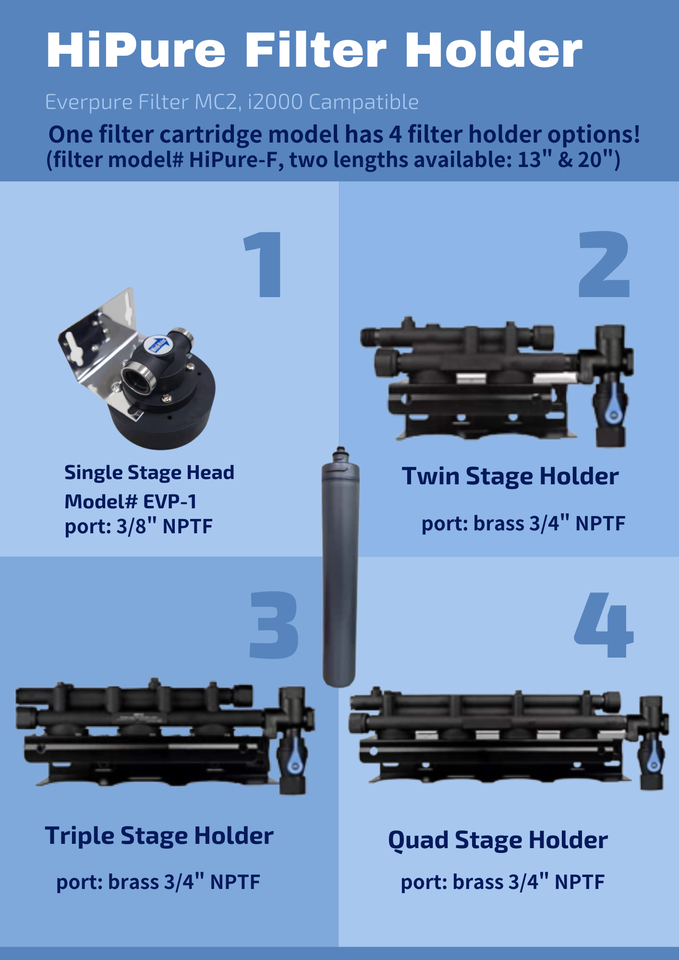 HiPure Filter Holder

Everpure Filter MC2, i2000 Campatible

One filter cartridge model has 4 filter holder options!
(filter model# HiPure-F, two lengths available: 13" & 20")

1

Single Stage Head
Model# EVP-1
port: 3/8" NPTF

2

Twin Stage Holder

port: brass 3/4" NPTF

3

Triple Stage Holder

port: brass 3/4" NPTF

4

Quad Stage Holder

port: brass 3/4" NPTF