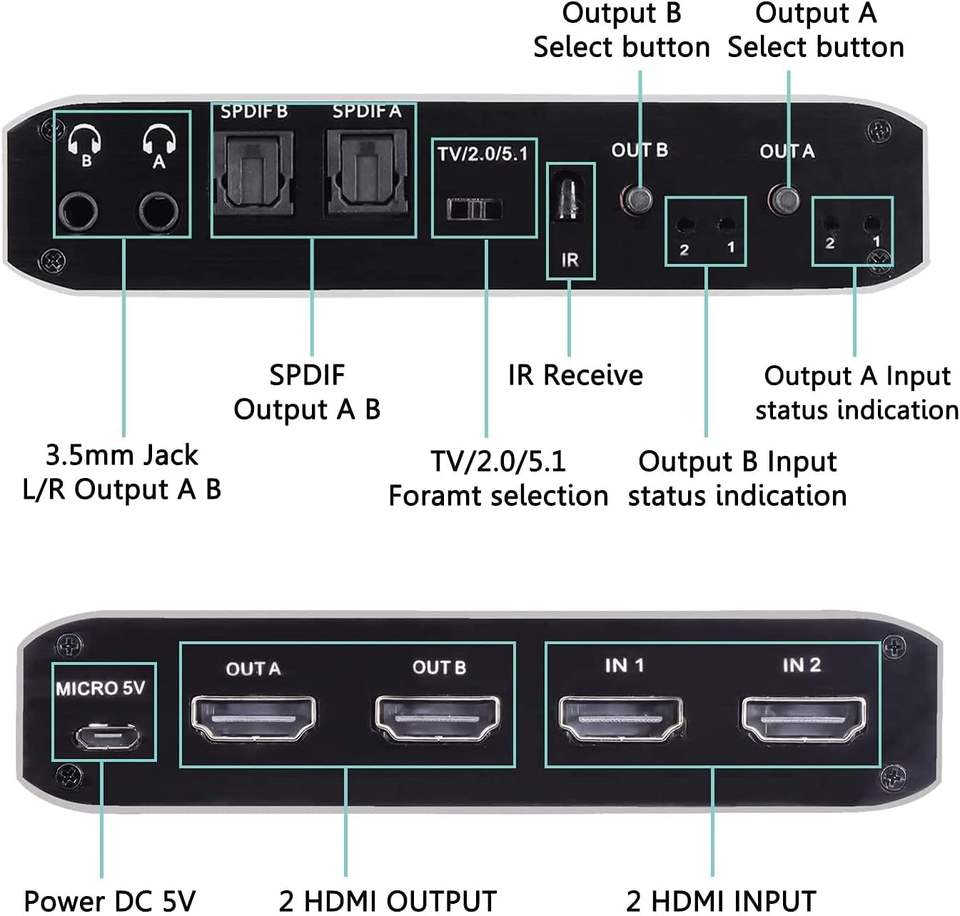 Output B Select button

Output A Select button

B

A

SPDIF B

SPDIF A

TV/2.0/5.1

IR

OUT B

OUT A

2 1

2 1

SPDIF Output A B

IR Receive

Output A Input status indication

3.5mm Jack L/R Output A B

TV/2.0/5.1 Foramt selection

Output B Input status indication

MICRO 5V

OUT A

OUT B

IN 1

IN 2

Power DC 5V

2 HDMI OUTPUT

2 HDMI INPUT