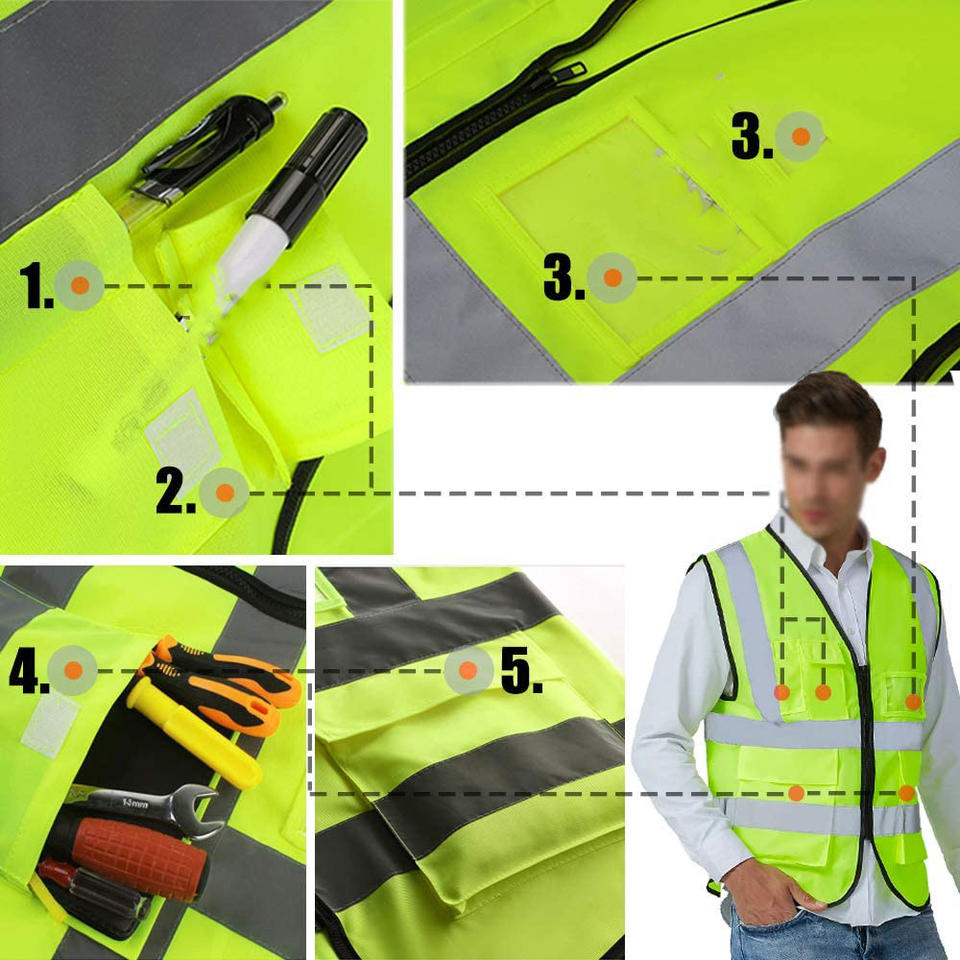 1.

2.

3.

3.

4.

5.

14mm