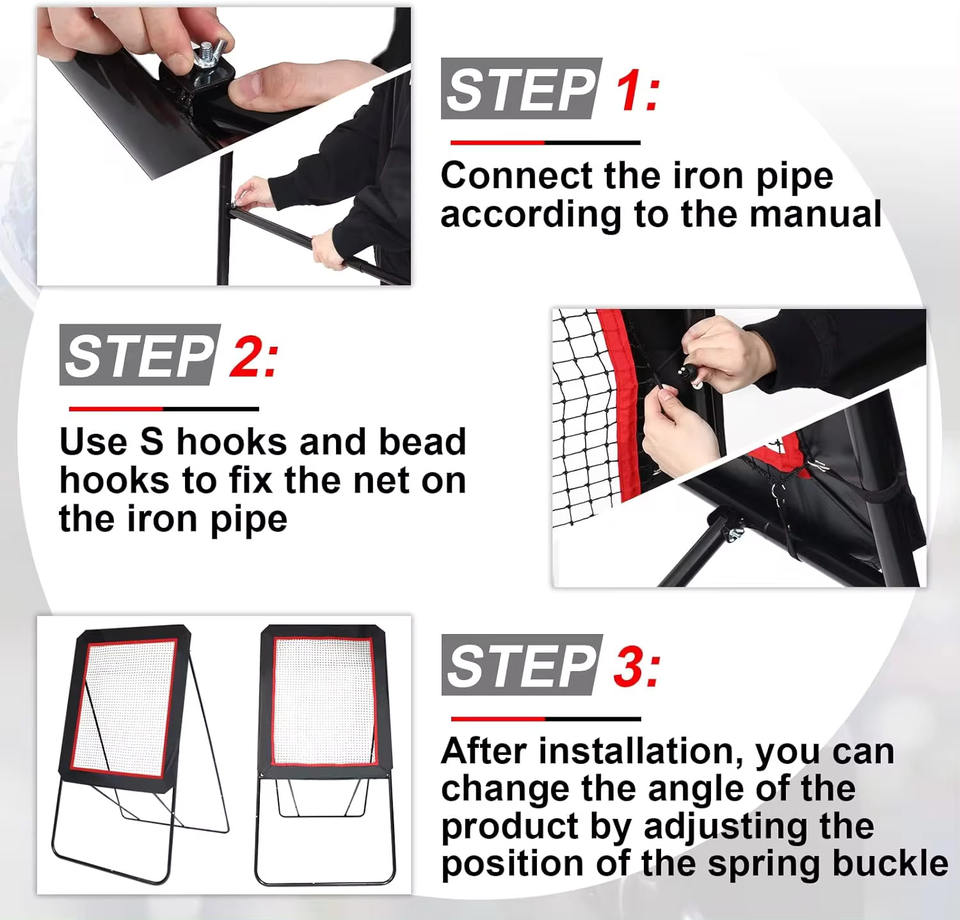 STEP 1:

Connect the iron pipe according to the manual

STEP 2:

Use S hooks and bead hooks to fix the net on the iron pipe

STEP 3:

After installation, you can change the angle of the product by adjusting the position of the spring buckle