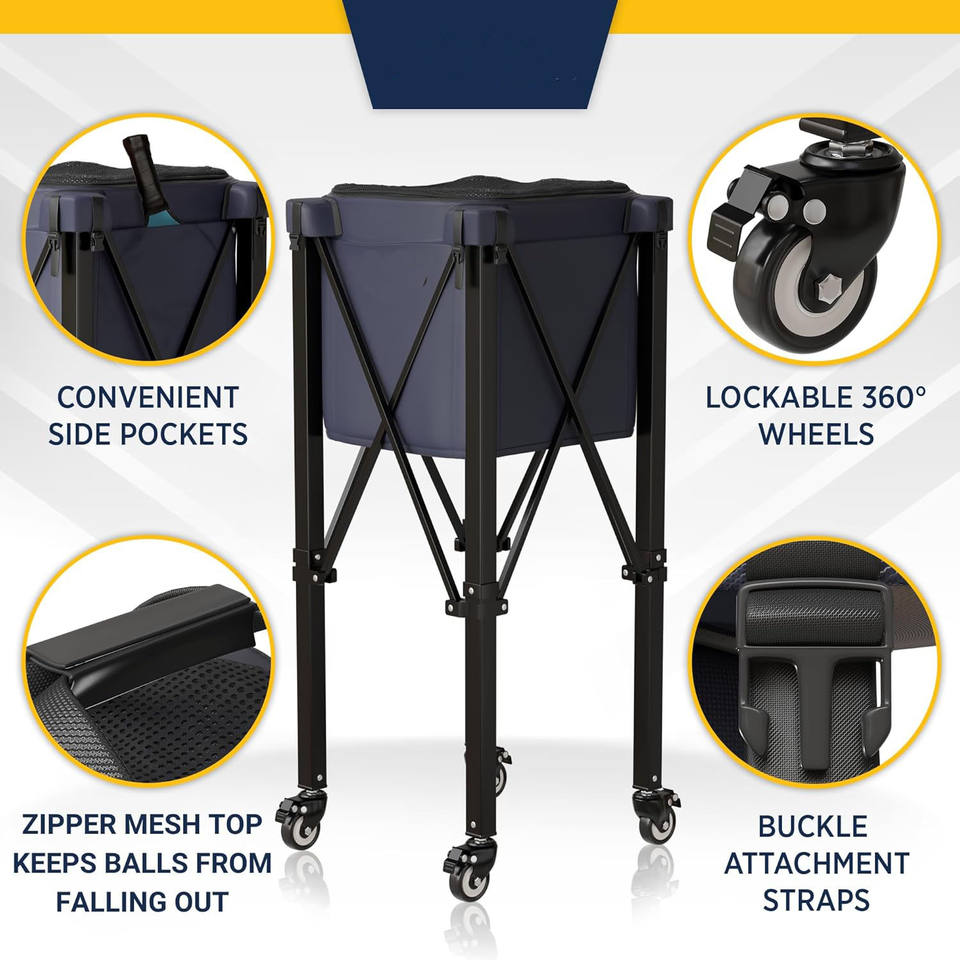 CONVENIENT SIDE POCKETS

LOCKABLE 360° WHEELS

ZIPPER MESH TOP KEEPS BALLS FROM FALLING OUT

BUCKLE ATTACHMENT STRAPS