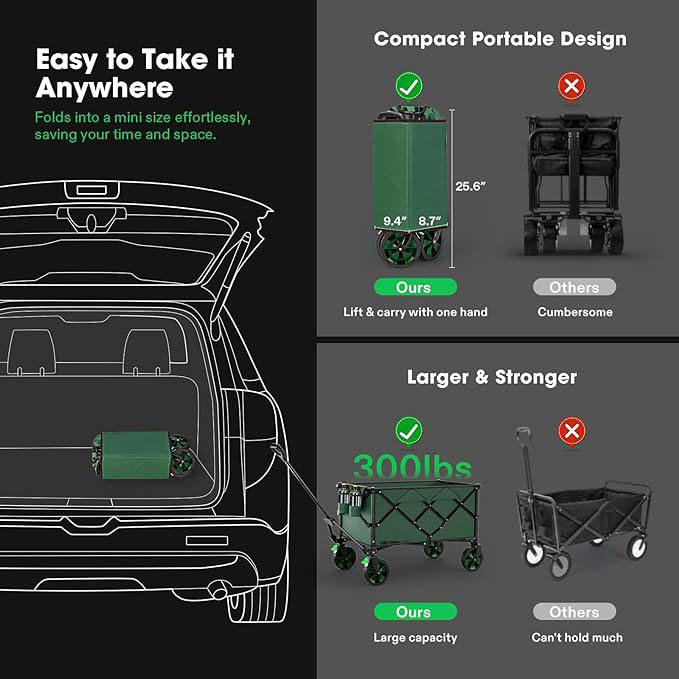 Easy to Take it Anywhere

Folds into a mini size effortlessly, saving your time and space.

Compact Portable Design

25.6"

9.4"

8.7"

Ours

Lift & carry with one hand

Others

Cumbersome

Larger & Stronger

300lbs

Ours

Large capacity

Others

Can't hold much