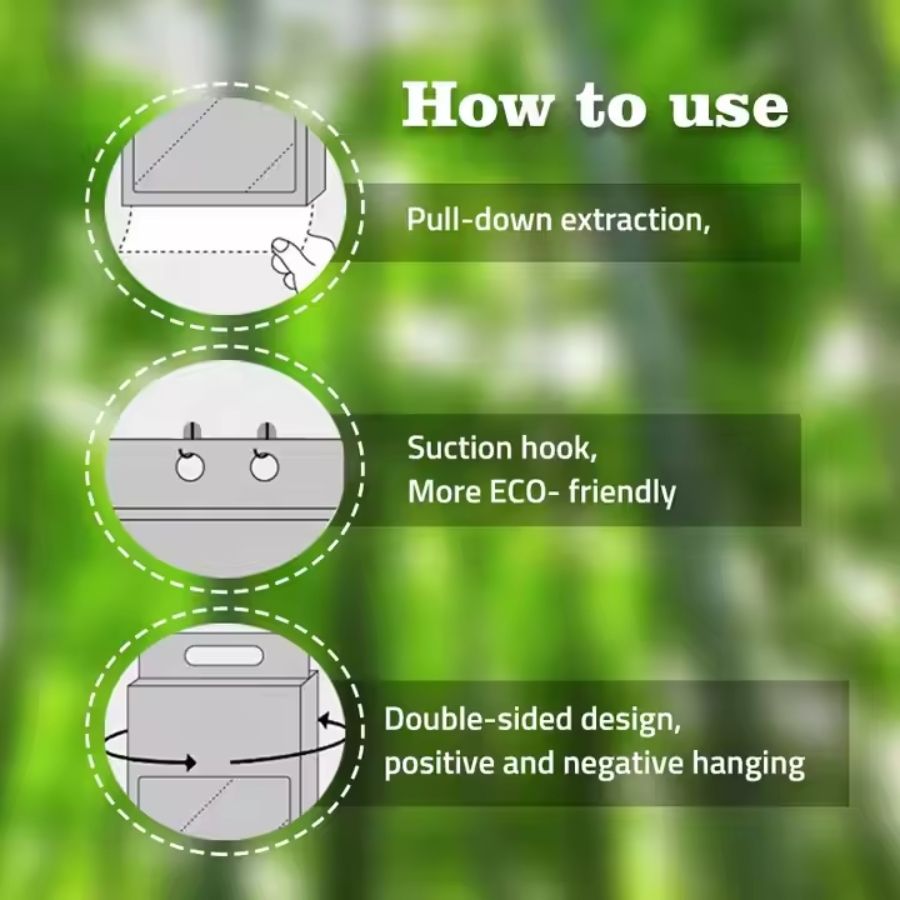 How to use

Pull-down extraction,

Suction hook,
More ECO- friendly

Double-sided design,
positive and negative hanging