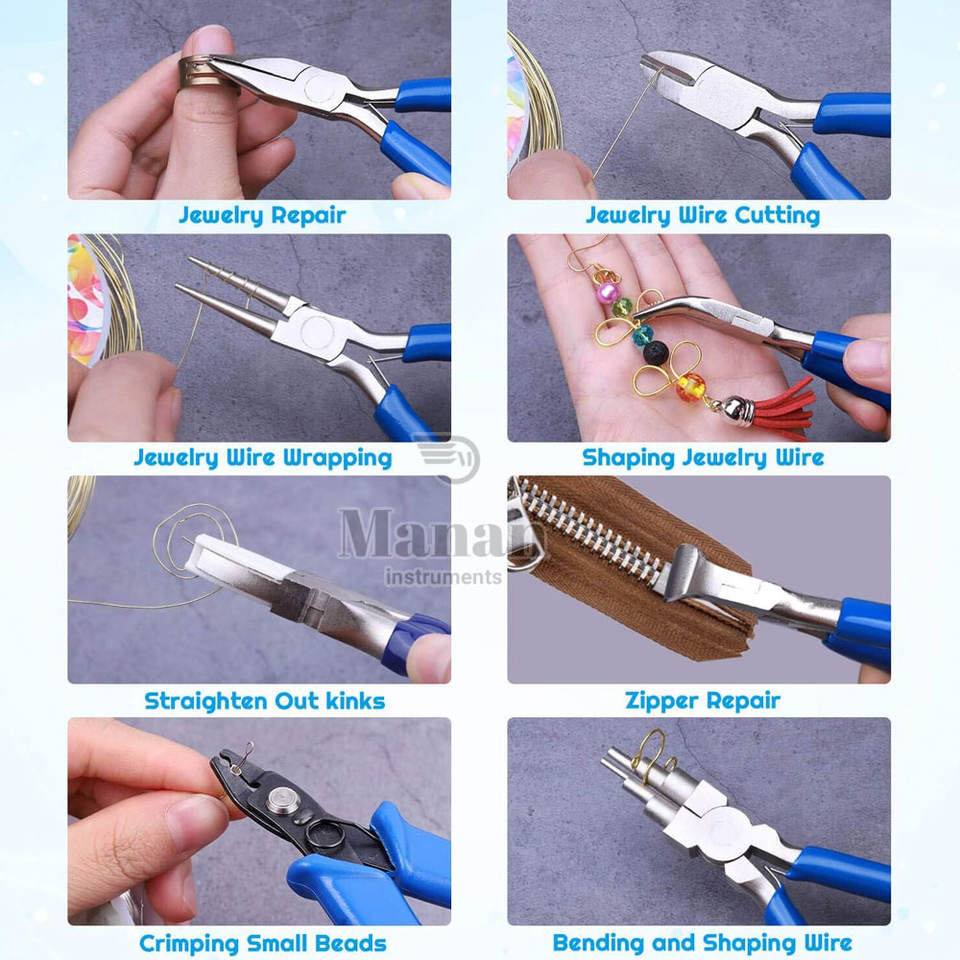 Jewelry Repair

Jewelry Wire Cutting

Jewelry Wire Wrapping

Shaping Jewelry Wire

Manan
instruments

Straighten Out kinks

Zipper Repair

Crimping Small Beads

Bending and Shaping Wire