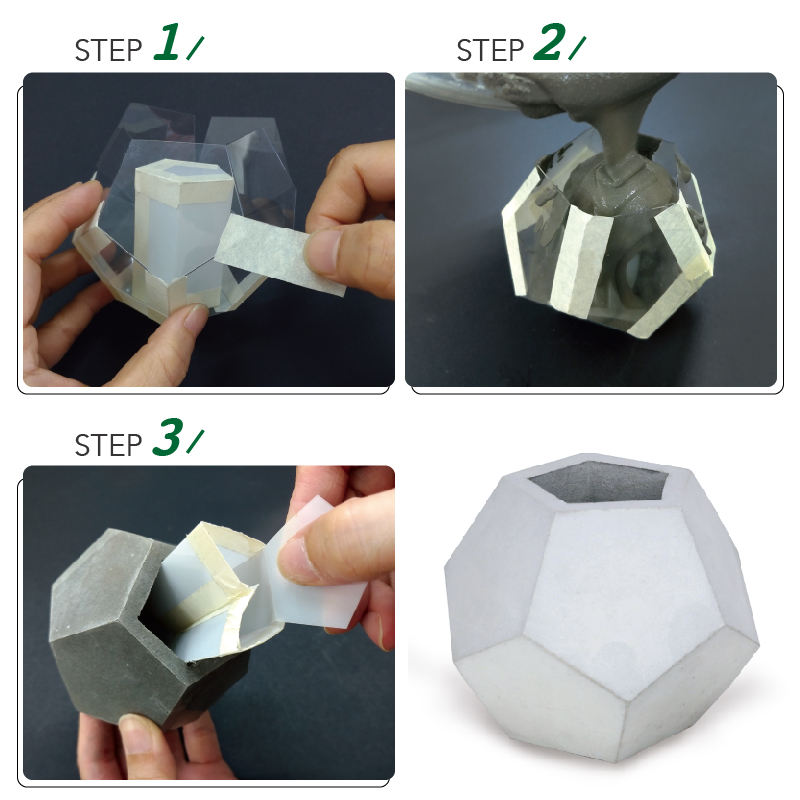 STEP 1/

STEP 2/

STEP 3/