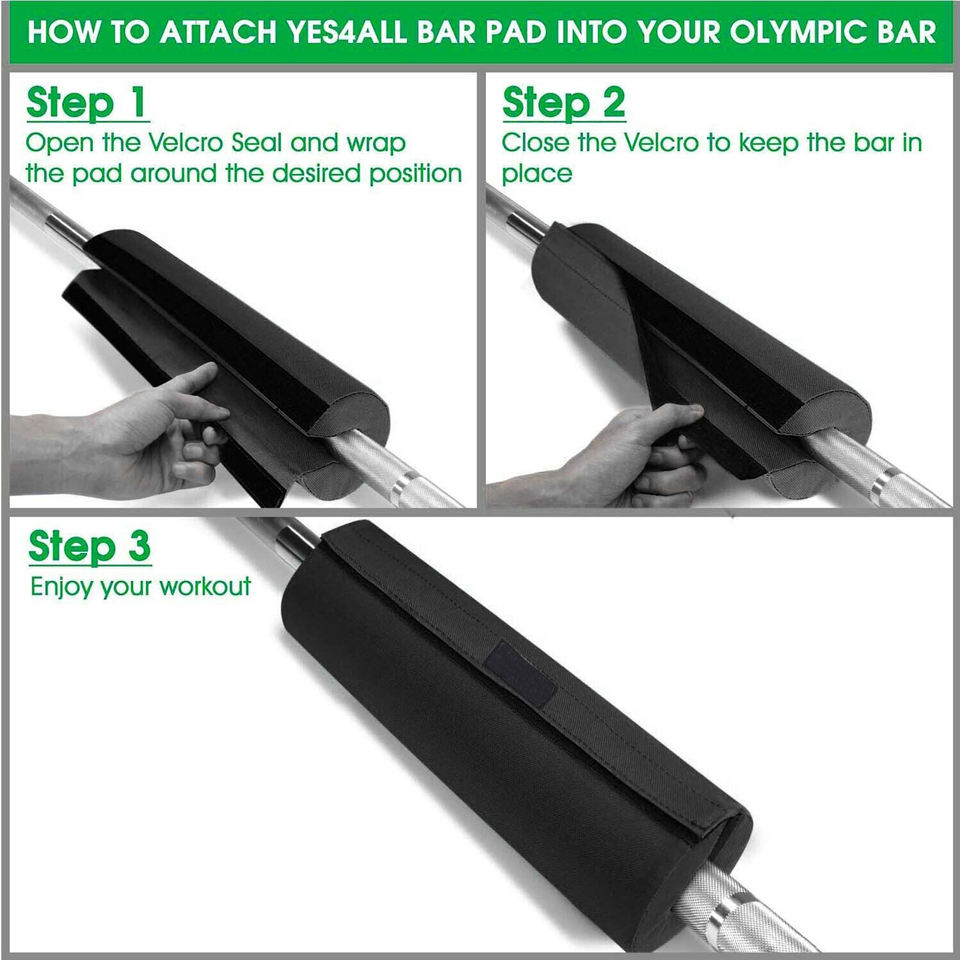 HOW TO ATTACH YES4ALL BAR PAD INTO YOUR OLYMPIC BAR

Step 1
Open the Velcro Seal and wrap the pad around the desired position

Step 2
Close the Velcro to keep the bar in place

Step 3
Enjoy your workout