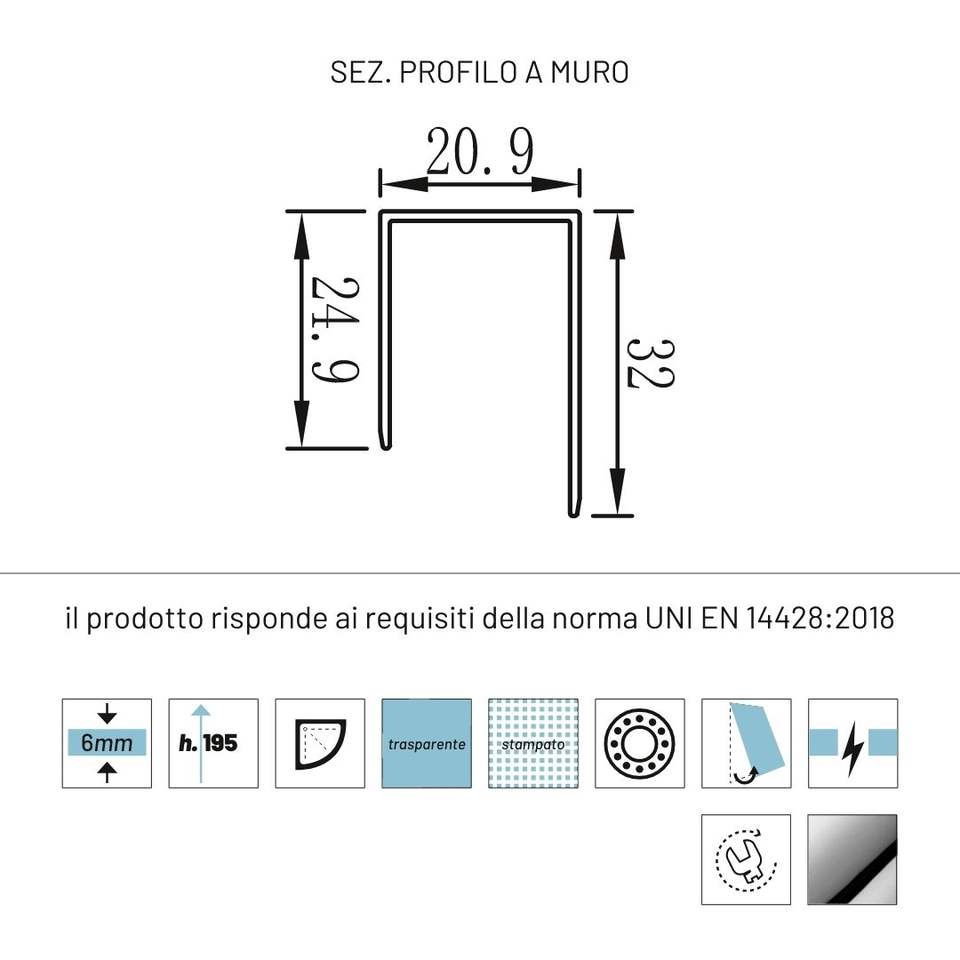 SEZ. PROFILO A MURO

20.9

24.9

32

il prodotto risponde ai requisiti della norma UNI EN 14428:2018

6mm

h. 195

trasparente

stampato